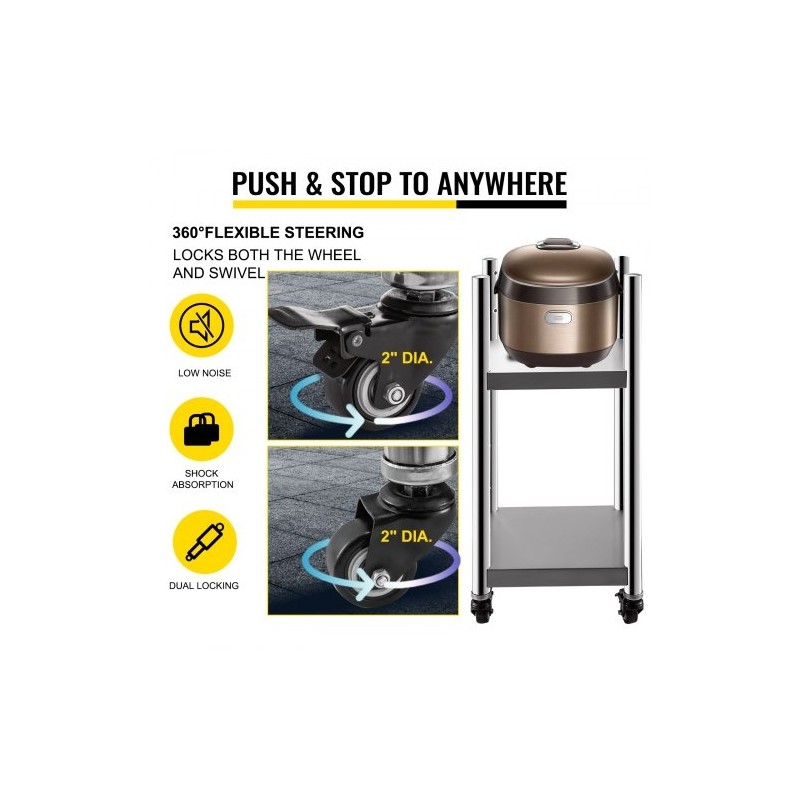 PUSH & STOP TO ANYWHERE

360°FLEXIBLE STEERING

LOCKS BOTH THE WHEEL AND SWIVEL

LOW NOISE

SHOCK ABSORPTION

DUAL LOCKING

2" DIA.

2" DIA.