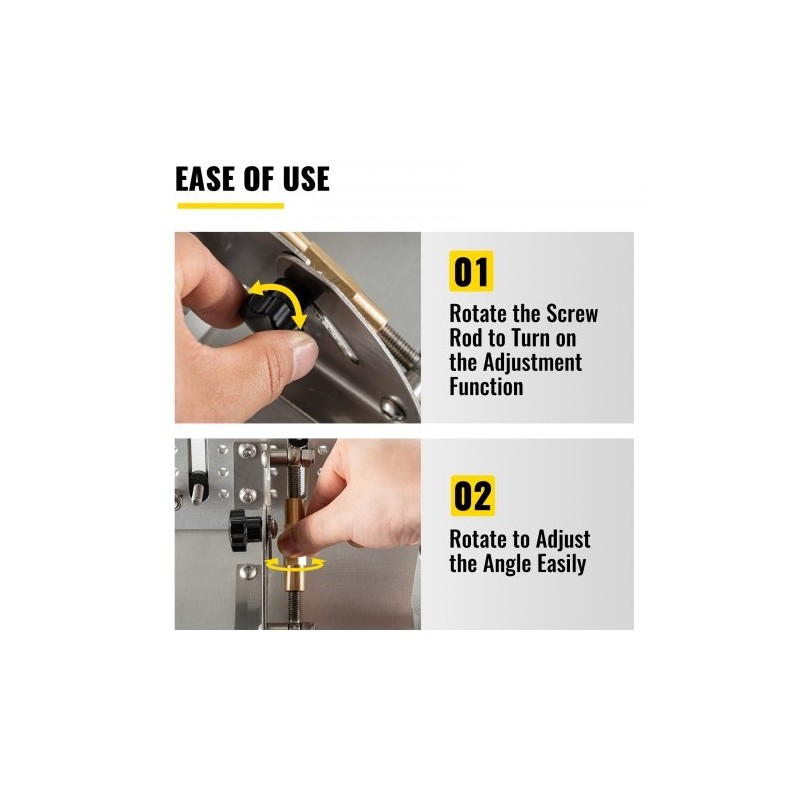 EASE OF USE

01

Rotate the Screw Rod to Turn on the Adjustment Function

02

Rotate to Adjust the Angle Easily