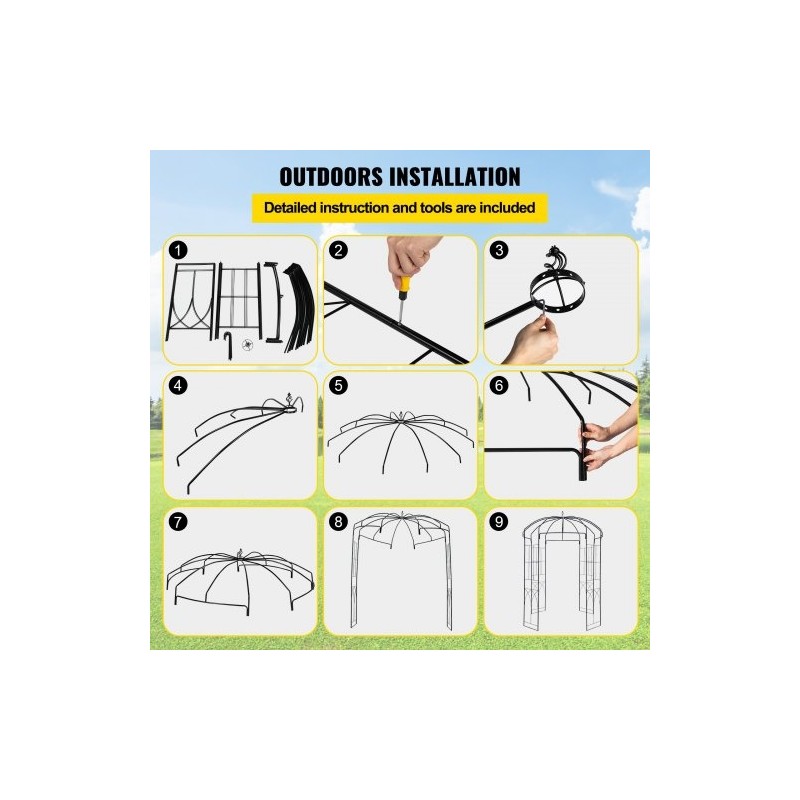 OUTDOORS INSTALLATION

Detailed instruction and tools are included

1

2

3

4

5

6

7

8

9