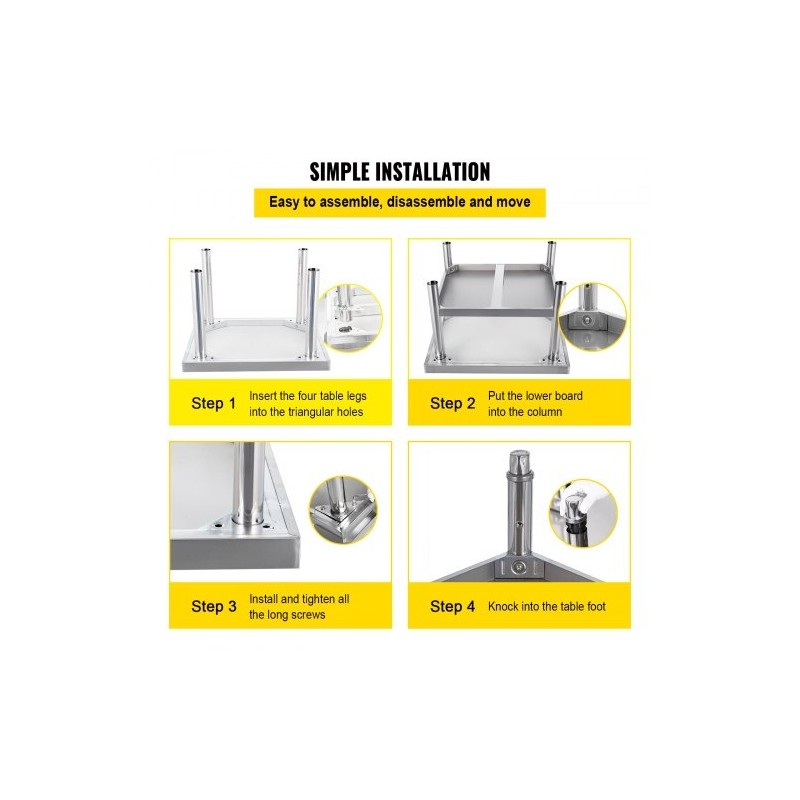 SIMPLE INSTALLATION

Easy to assemble, disassemble and move

Step 1 Insert the four table legs into the triangular holes

Step 2 Put the lower board into the column

Step 3 Install and tighten all the long screws

Step 4 Knock into the table foot