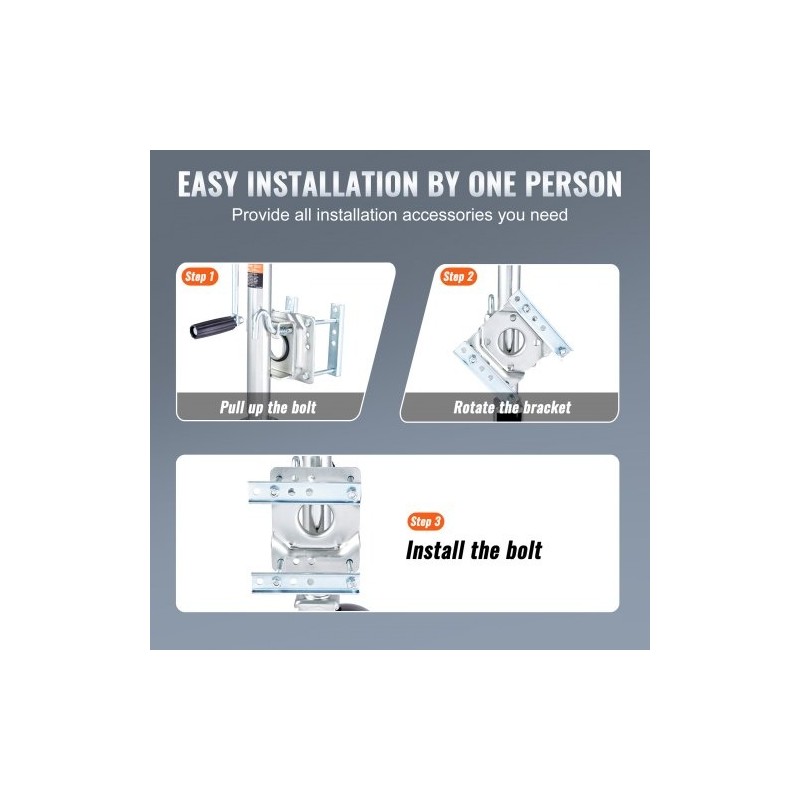 EASY INSTALLATION BY ONE PERSON
Provide all installation accessories you need

Step 1
Pull up the bolt

Step 2
Rotate the bracket

Step 3
Install the bolt