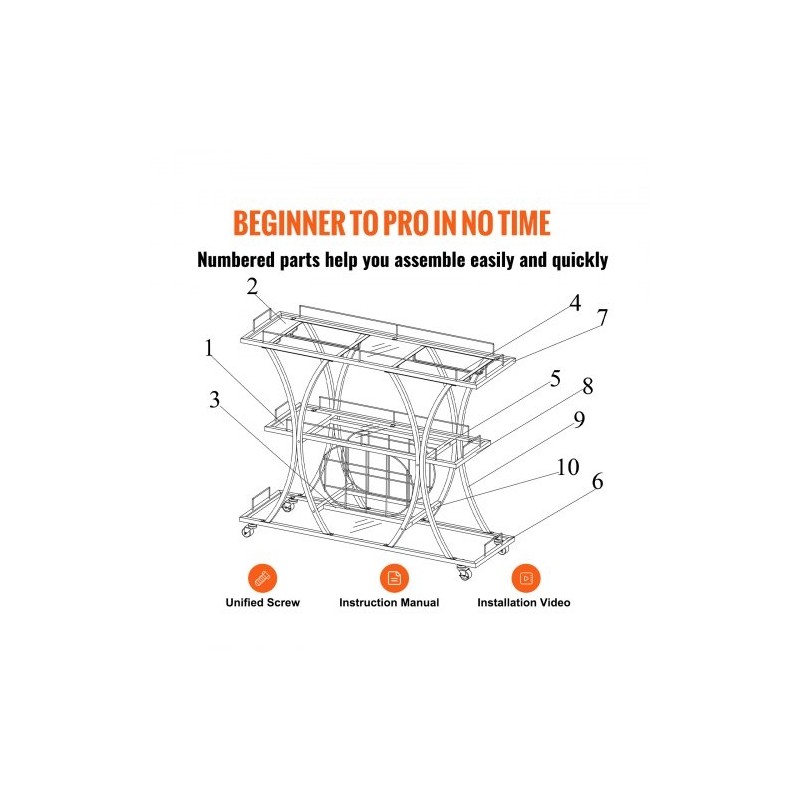 BEGINNER TO PRO IN NO TIME

Numbered parts help you assemble easily and quickly

2
4
7
1
5
8
3
9
10
6

Unified Screw
Instruction Manual
Installation Video