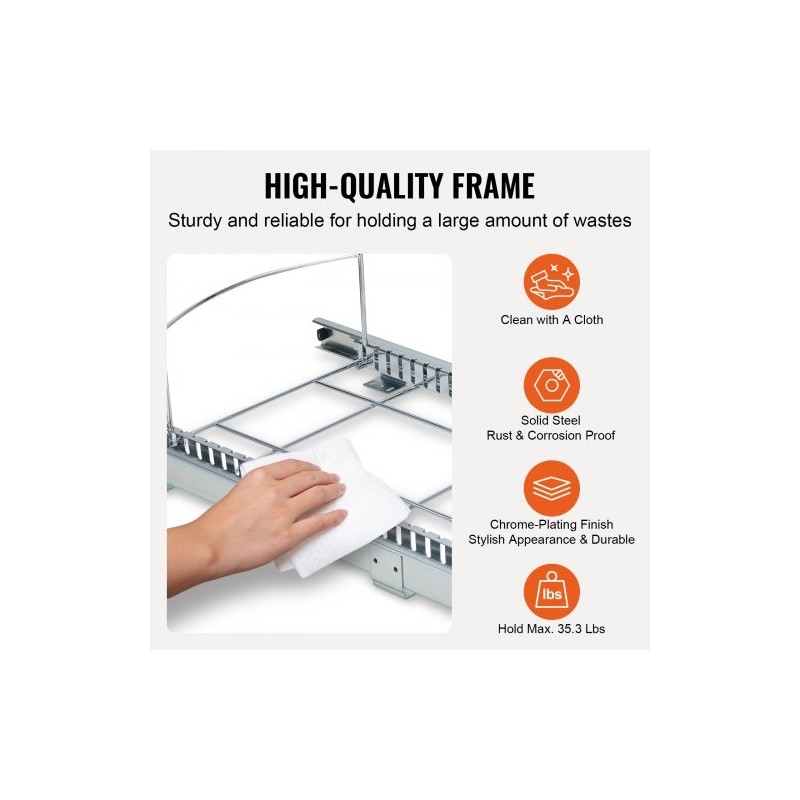 HIGH-QUALITY FRAME

Sturdy and reliable for holding a large amount of wastes

Clean with A Cloth

Solid Steel
Rust & Corrosion Proof

Chrome-Plating Finish
Stylish Appearance & Durable

lbs

Hold Max. 35.3 Lbs