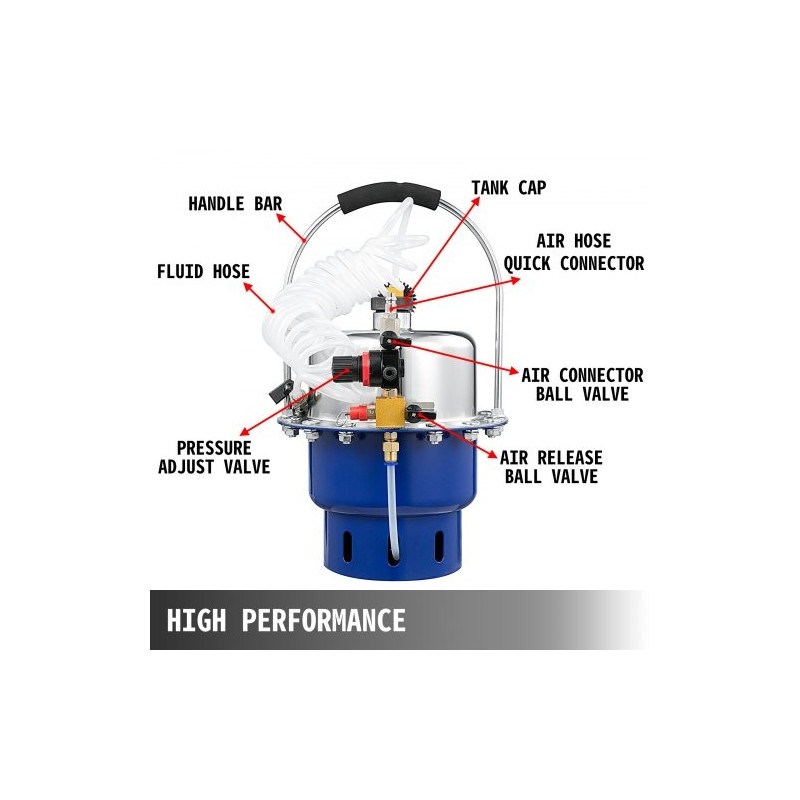 HANDLE BAR

TANK CAP

AIR HOSE
QUICK CONNECTOR

FLUID HOSE

AIR CONNECTOR
BALL VALVE

PRESSURE
ADJUST VALVE

AIR RELEASE
BALL VALVE

HIGH PERFORMANCE