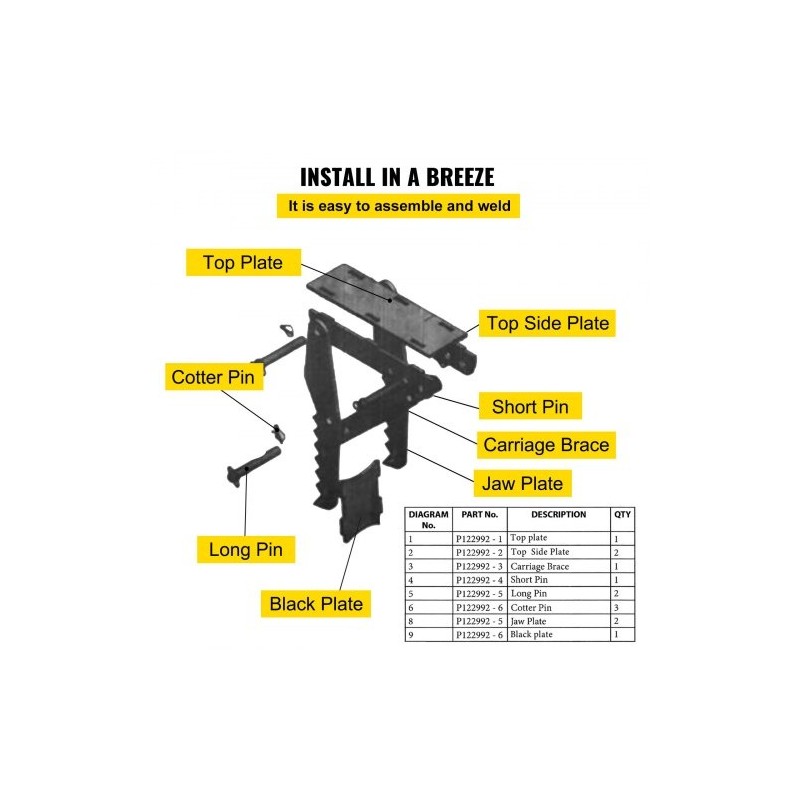 INSTALL IN A BREEZE

It is easy to assemble and weld

Top Plate

Top Side Plate

Cotter Pin

Short Pin

Carriage Brace

Jaw Plate

Long Pin

Black Plate

| DIAGRAM No. | PART No. | DESCRIPTION | QTY |
|---|---|---|---|
| 1 | P122992 - 1 | Top plate | 1 |
| 2 | P122992 - 2 | Top Side Plate | 2 |
| 3 | P122992 - 3 | Carriage Brace | 1 |
| 4 | P122992 - 4 | Short Pin | 1 |
| 5 | P122992 - 5 | Long Pin | 2 |
| 6 | P122992 - 6 | Cotter Pin | 3 |
| 8 | P122992 - 5 | Jaw Plate | 2 |
| 9 | P122992 - 6 | Black plate | 1 |