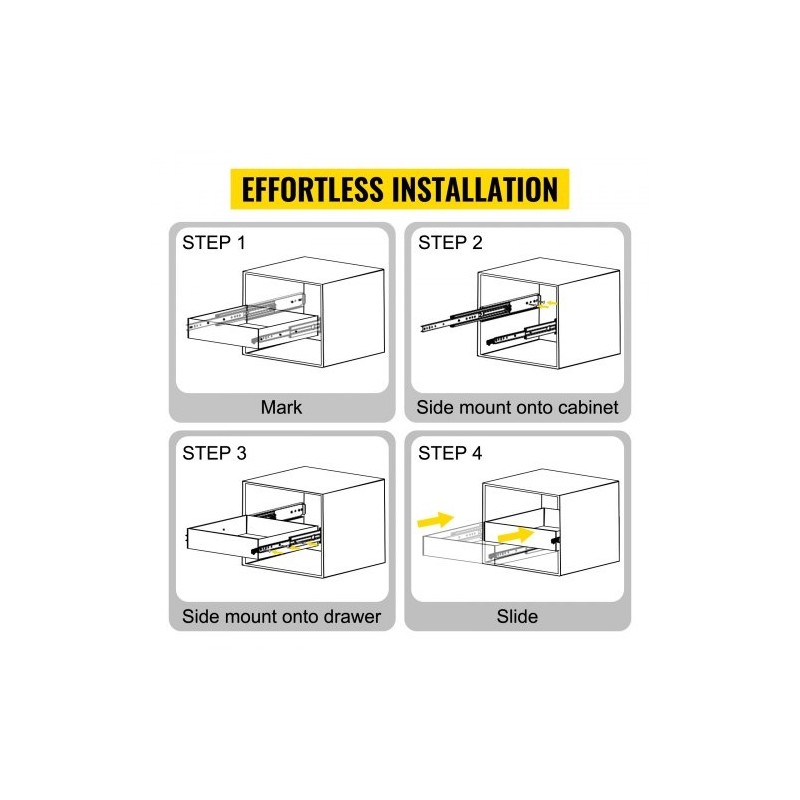 EFFORTLESS INSTALLATION

STEP 1

Mark

STEP 2

Side mount onto cabinet

STEP 3

Side mount onto drawer

STEP 4

Slide