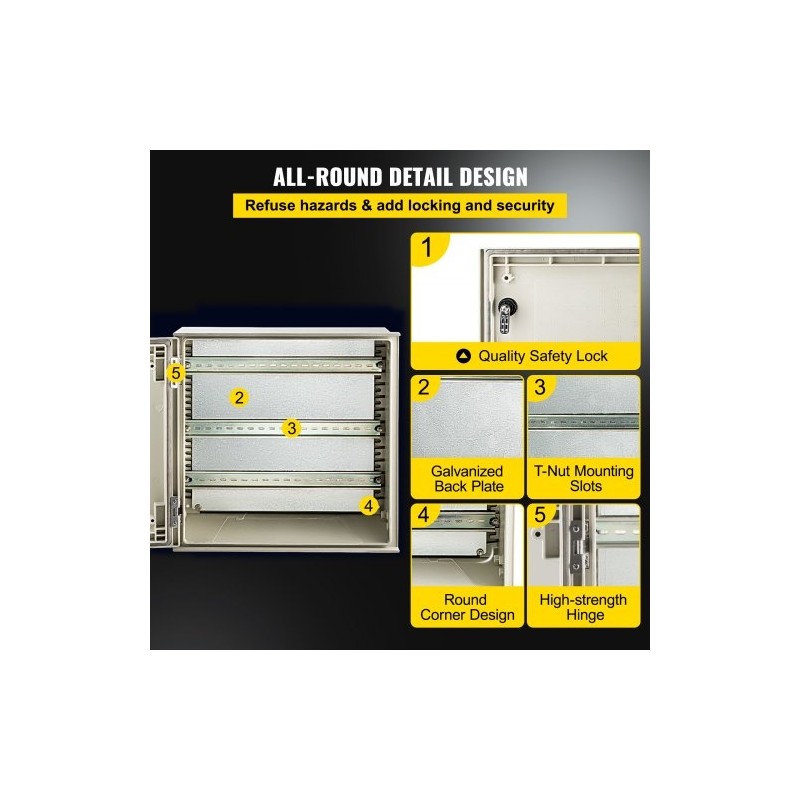 ALL-ROUND DETAIL DESIGN

Refuse hazards & add locking and security

5

2

3

4

1

Quality Safety Lock

2

Galvanized Back Plate

3

T-Nut Mounting Slots

4

Round Corner Design

5

High-strength Hinge