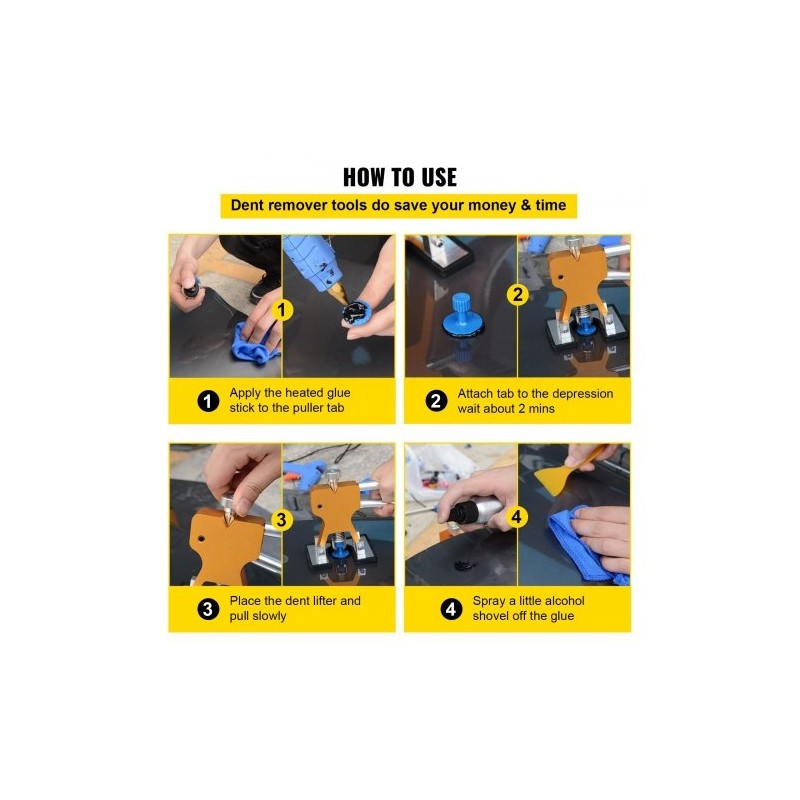 HOW TO USE

Dent remover tools do save your money & time

1

1 Apply the heated glue stick to the puller tab

2

2 Attach tab to the depression wait about 2 mins

3

3 Place the dent lifter and pull slowly

4

4 Spray a little alcohol shovel off the glue