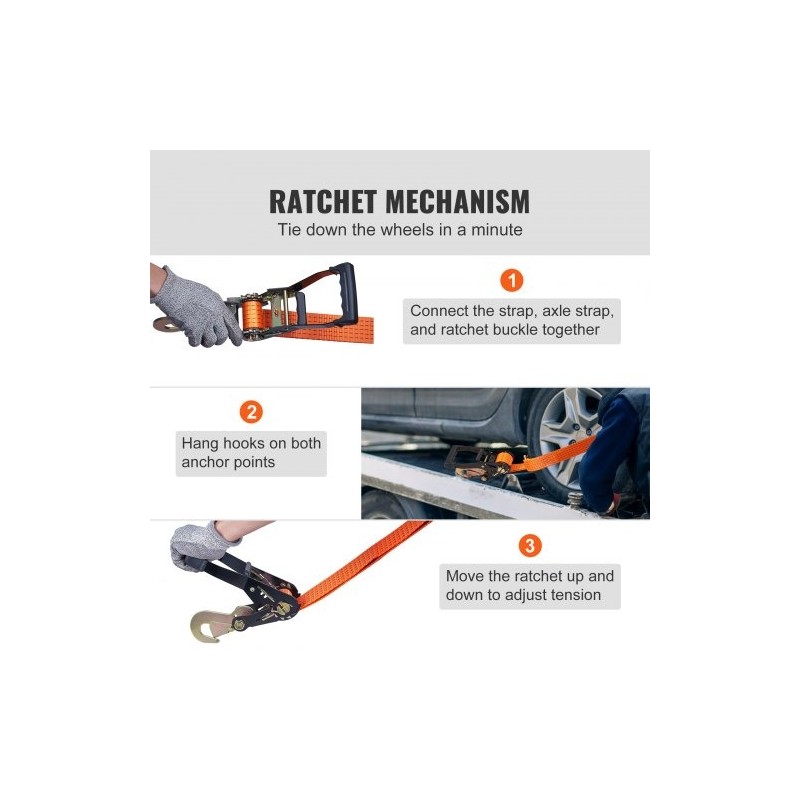 RATCHET MECHANISM
Tie down the wheels in a minute

1
Connect the strap, axle strap, and ratchet buckle together

2
Hang hooks on both anchor points

3
Move the ratchet up and down to adjust tension