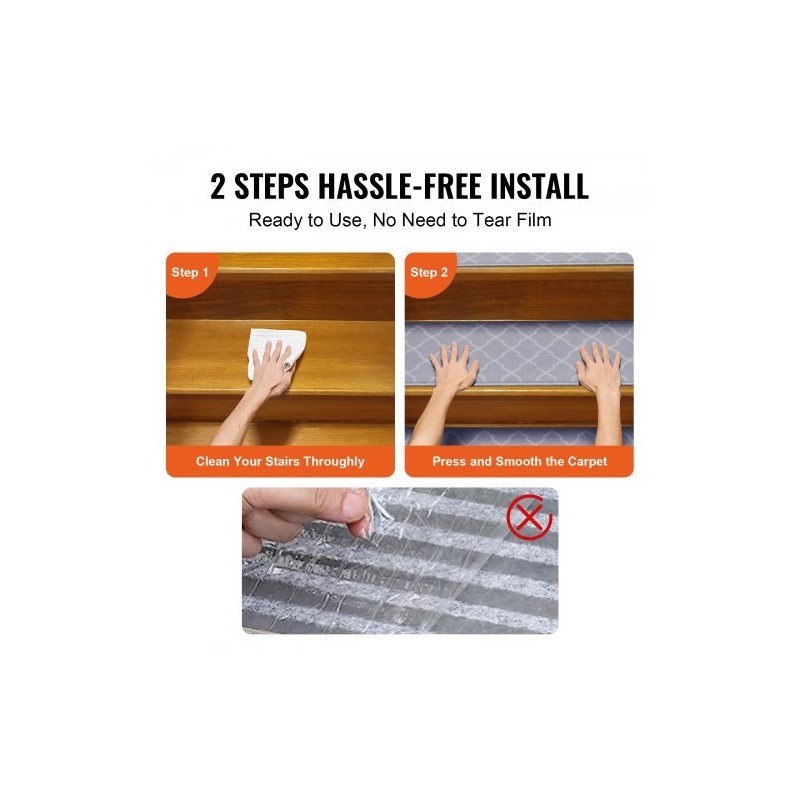 2 STEPS HASSLE-FREE INSTALL

Ready to Use, No Need to Tear Film

Step 1

Clean Your Stairs Throughly

Step 2

Press and Smooth the Carpet