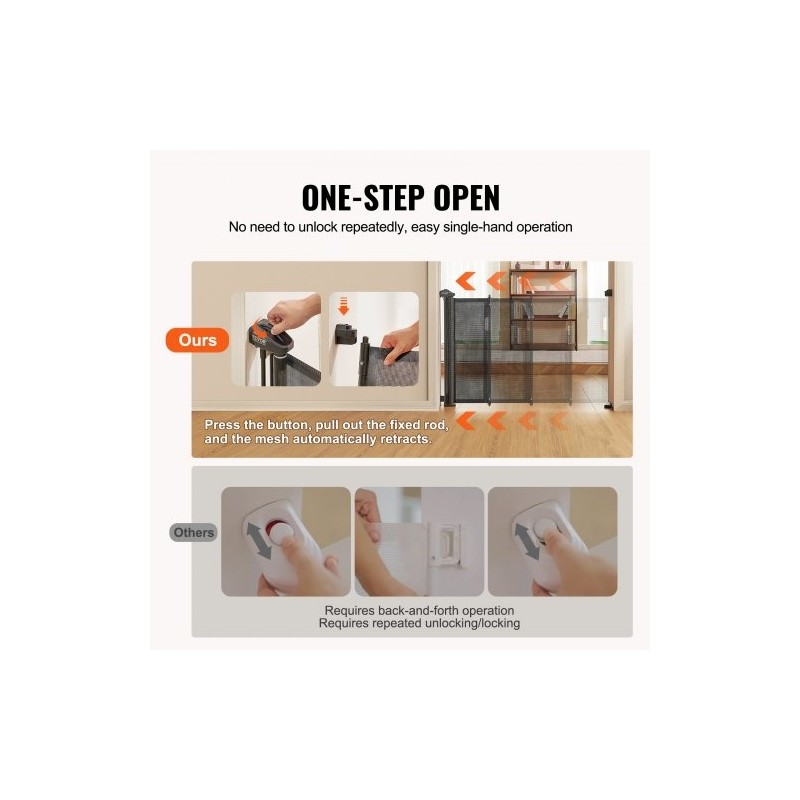 ONE-STEP OPEN
No need to unlock repeatedly, easy single-hand operation

Ours

Press the button, pull out the fixed rod, and the mesh automatically retracts.

Others

Requires back-and-forth operation
Requires repeated unlocking/locking