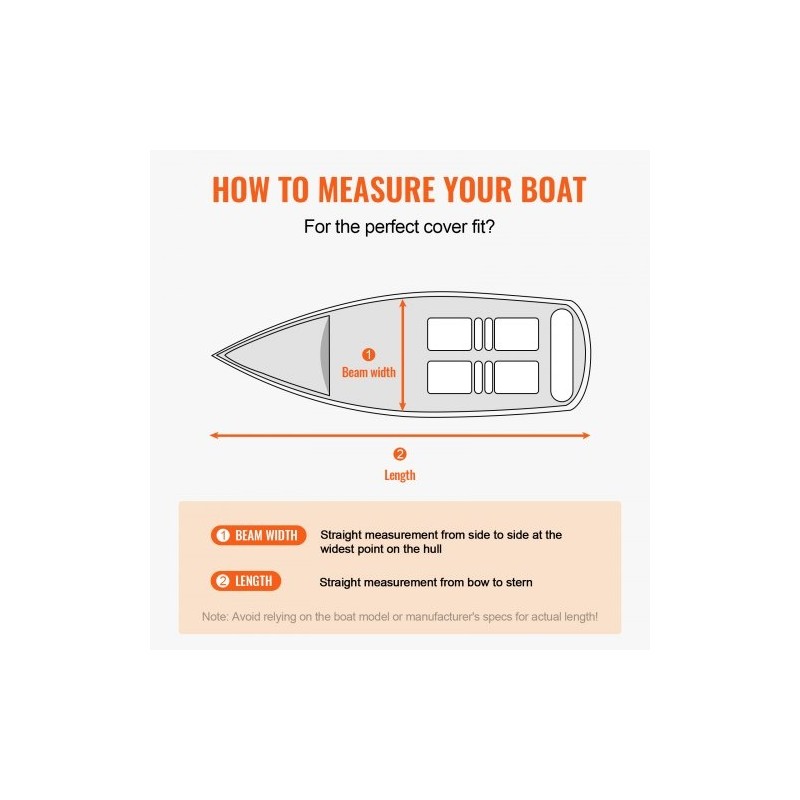 HOW TO MEASURE YOUR BOAT

For the perfect cover fit?

1
Beam width

2
Length

1 BEAM WIDTH Straight measurement from side to side at the widest point on the hull

2 LENGTH Straight measurement from bow to stern

Note: Avoid relying on the boat model or manufacturer's specs for actual length!