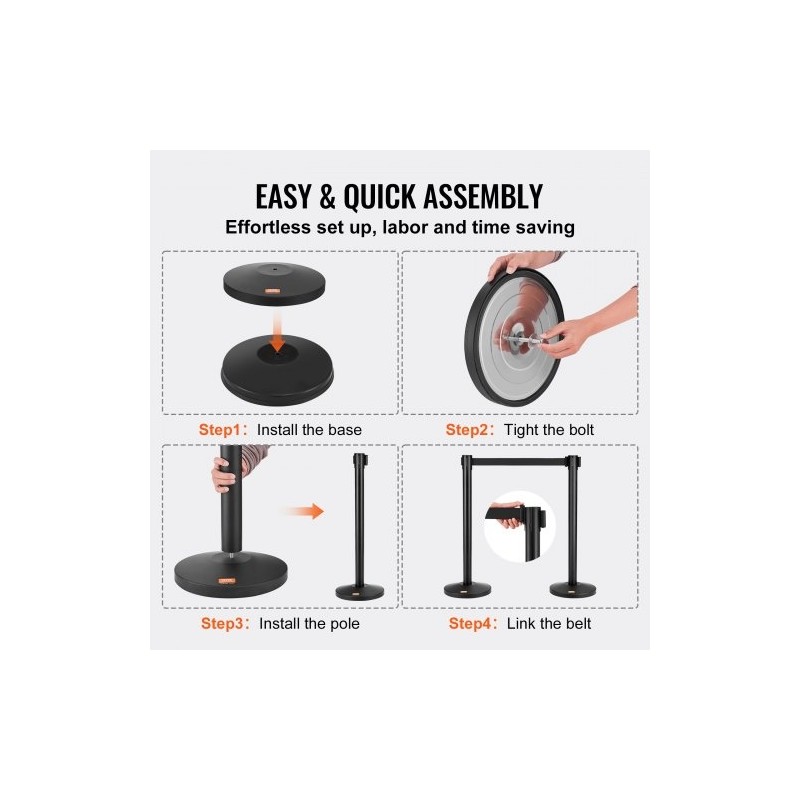 EASY & QUICK ASSEMBLY
Effortless set up, labor and time saving

Step1: Install the base

Step2: Tight the bolt

Step3: Install the pole

Step4: Link the belt