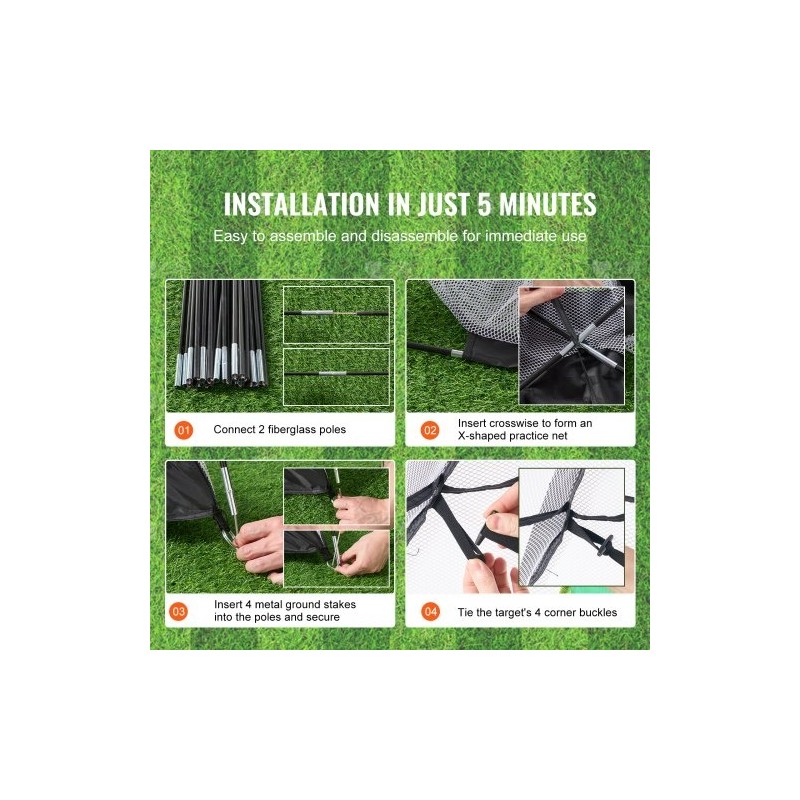 INSTALLATION IN JUST 5 MINUTES

Easy to assemble and disassemble for immediate use

01 Connect 2 fiberglass poles

02 Insert crosswise to form an X-shaped practice net

03 Insert 4 metal ground stakes into the poles and secure

04 Tie the target's 4 corner buckles