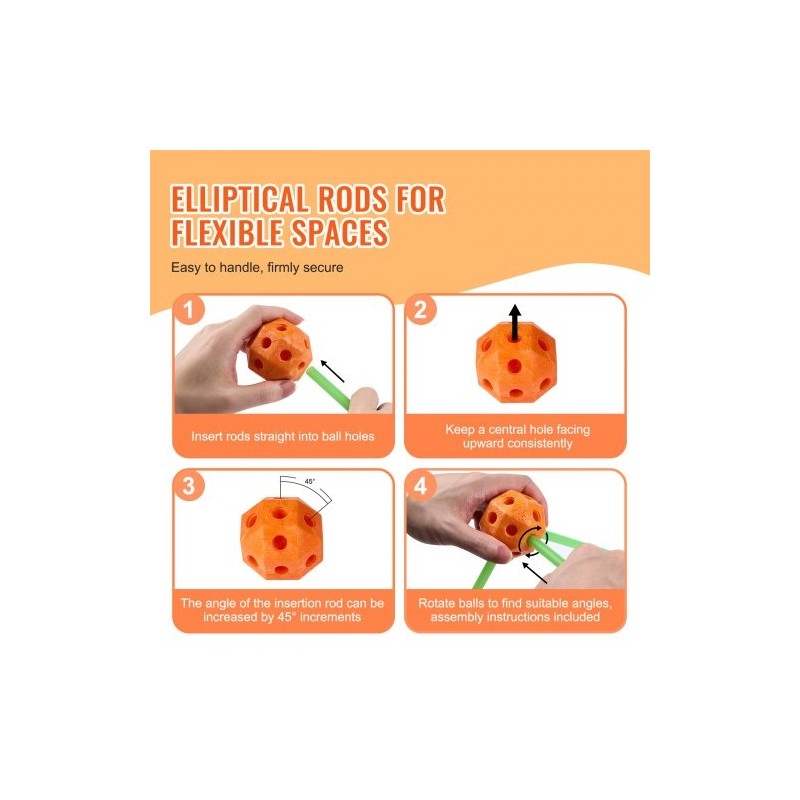 ELLIPTICAL RODS FOR FLEXIBLE SPACES

Easy to handle, firmly secure

1

Insert rods straight into ball holes

2

Keep a central hole facing upward consistently

3

45°

The angle of the insertion rod can be increased by 45° increments

4

Rotate balls to find suitable angles, assembly instructions included