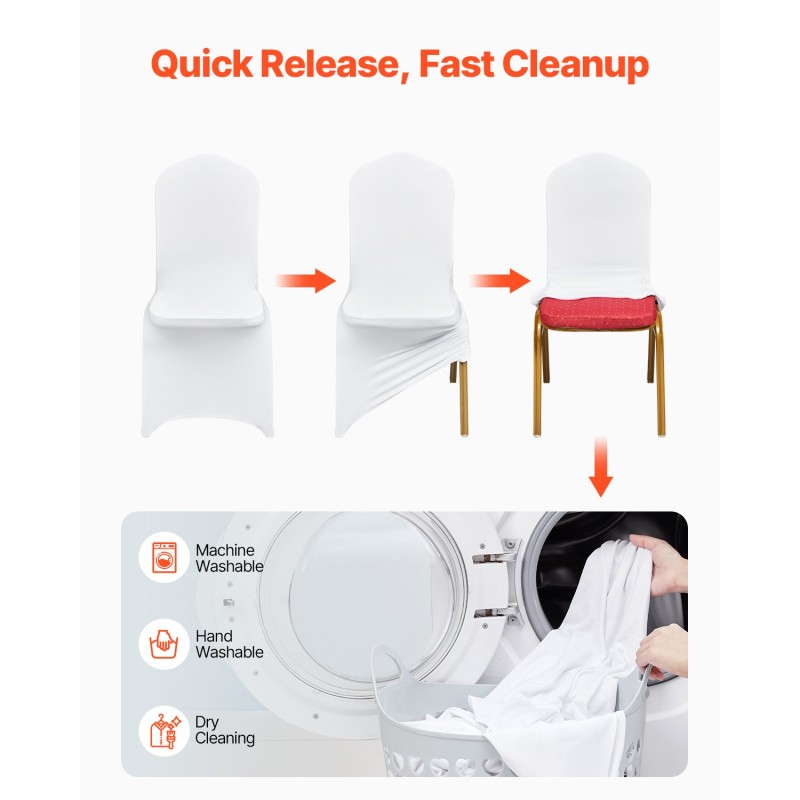 Quick Release, Fast Cleanup

Machine Washable

Hand Washable

Dry Cleaning