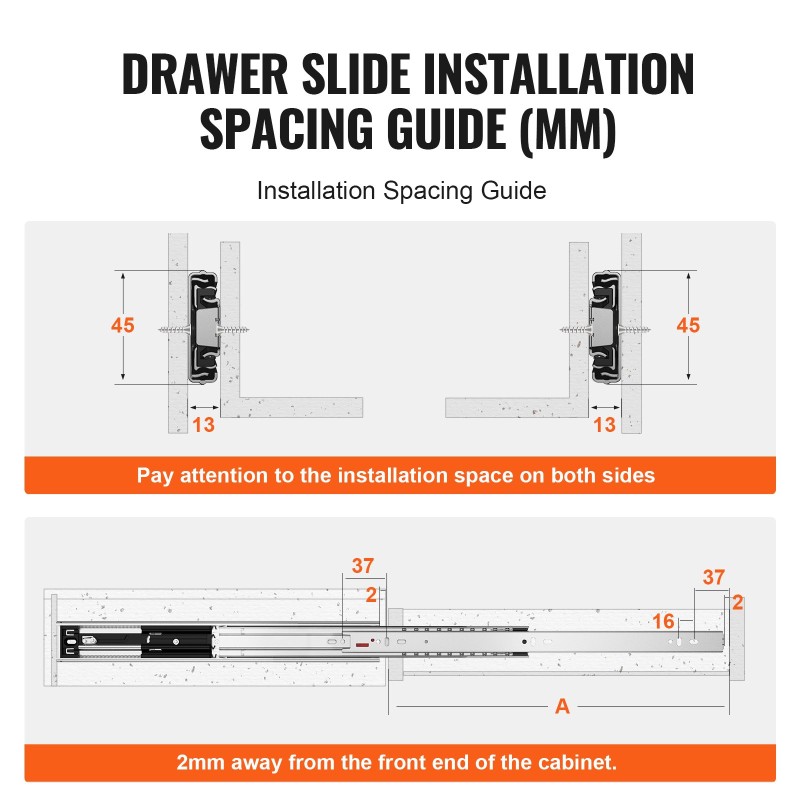 DRAWER SLIDE INSTALLATION SPACING GUIDE (MM)

Installation Spacing Guide

45

13

45

13

Pay attention to the installation space on both sides

37

2

37

2

16

A

2mm away from the front end of the cabinet.