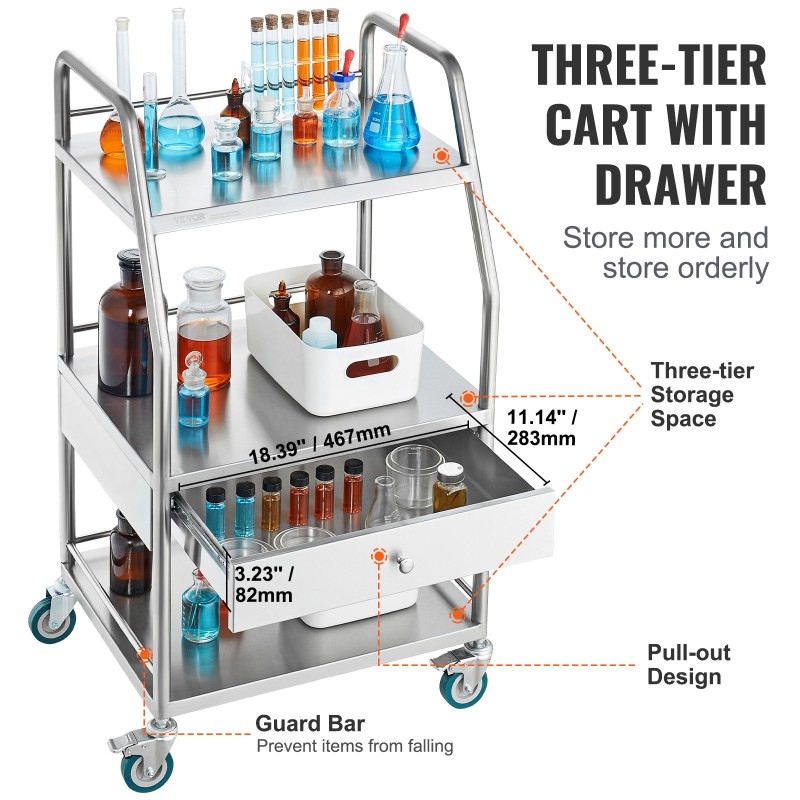 THREE-TIER CART WITH DRAWER

Store more and store orderly

VEVOR

Three-tier Storage Space

11.14" / 283mm

18.39" / 467mm

3.23" / 82mm

Pull-out Design

Guard Bar
Prevent items from falling