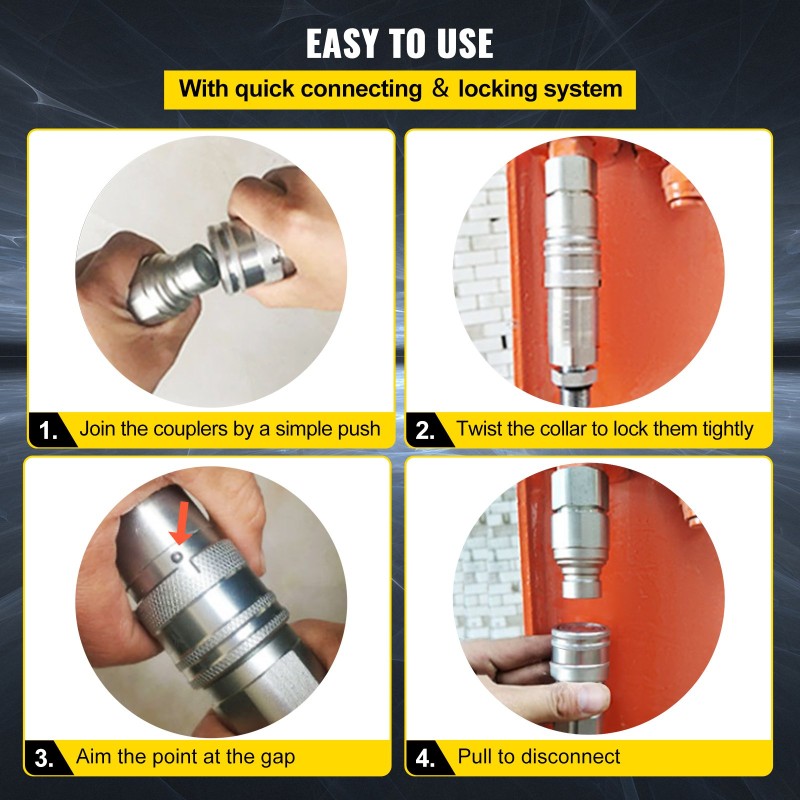 EASY TO USE

With quick connecting & locking system

1. Join the couplers by a simple push

2. Twist the collar to lock them tightly

3. Aim the point at the gap

4. Pull to disconnect