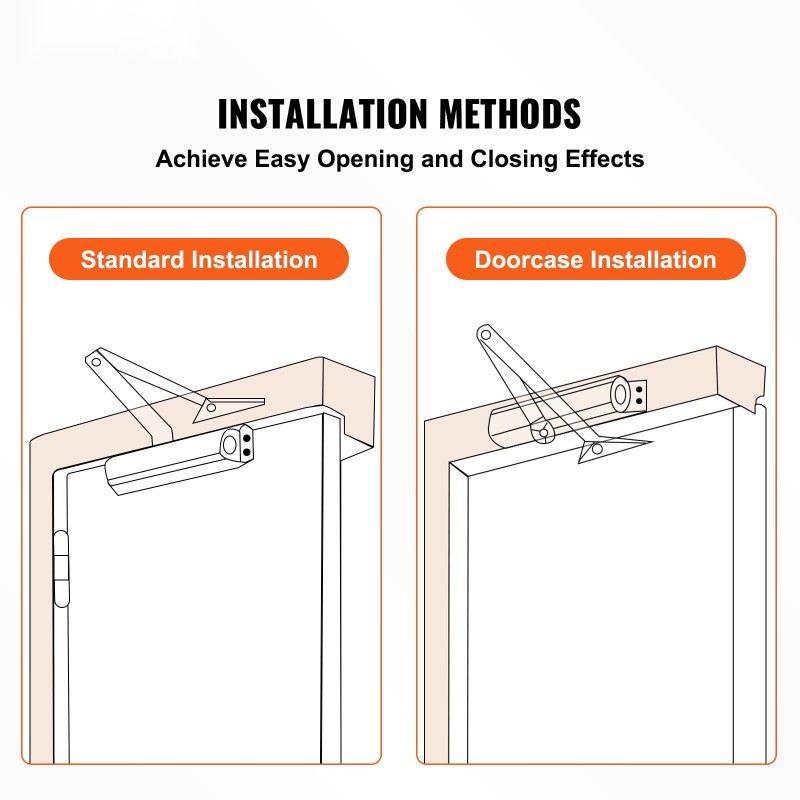 INSTALLATION METHODS
Achieve Easy Opening and Closing Effects

Standard Installation

Doorcase Installation