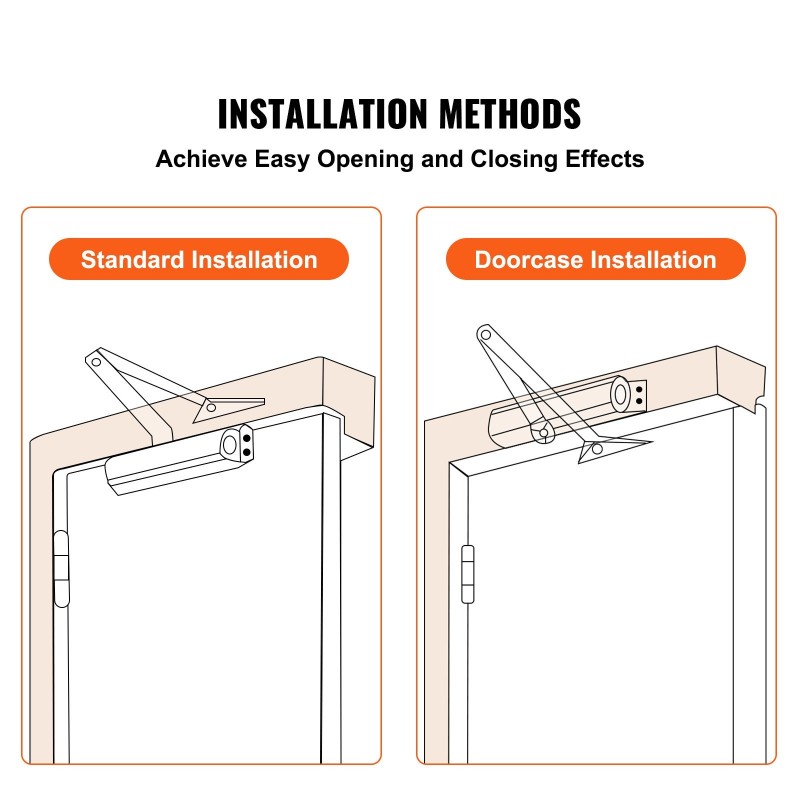 INSTALLATION METHODS

Achieve Easy Opening and Closing Effects

Standard Installation

Doorcase Installation