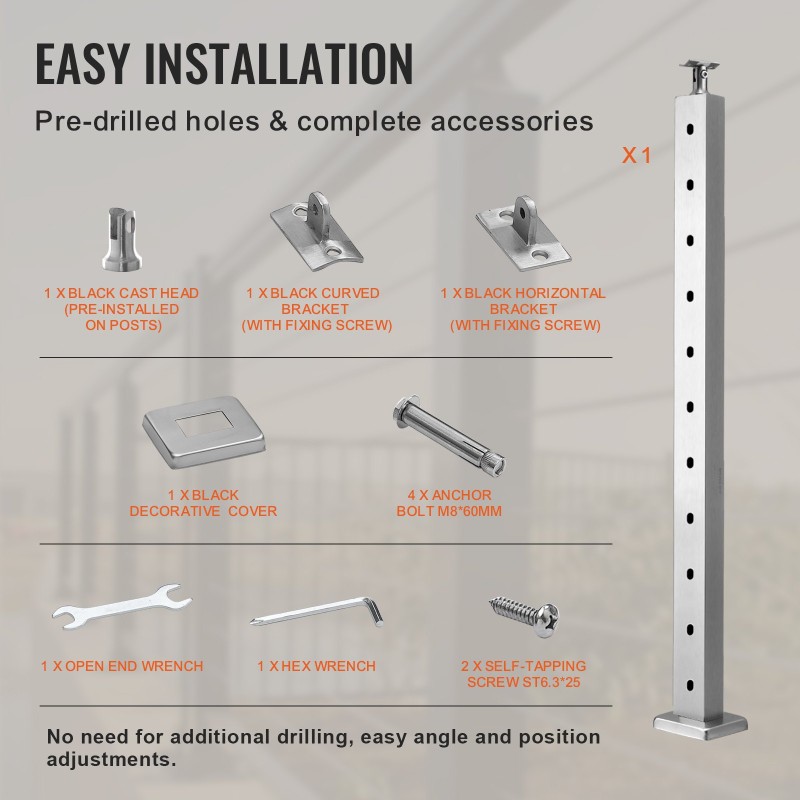 EASY INSTALLATION

Pre-drilled holes & complete accessories

X1

1 X BLACK CAST HEAD (PRE-INSTALLED ON POSTS)

1 X BLACK CURVED BRACKET (WITH FIXING SCREW)

1 X BLACK HORIZONTAL BRACKET (WITH FIXING SCREW)

1 X BLACK DECORATIVE COVER

4 X ANCHOR BOLT M8*60MM

1 X OPEN END WRENCH

1 X HEX WRENCH

2 X SELF-TAPPING SCREW ST6.3*25

No need for additional drilling, easy angle and position adjustments.