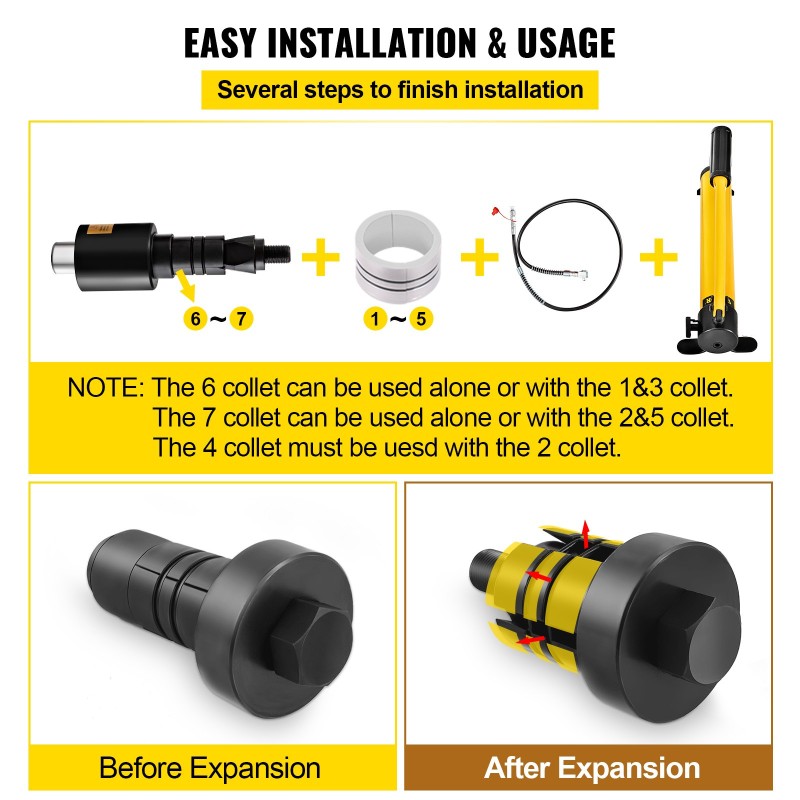 EASY INSTALLATION & USAGE

Several steps to finish installation

6 ~ 7

1 ~ 5

NOTE: The 6 collet can be used alone or with the 1&3 collet.
The 7 collet can be used alone or with the 2&5 collet.
The 4 collet must be uesd with the 2 collet.

Before Expansion

After Expansion