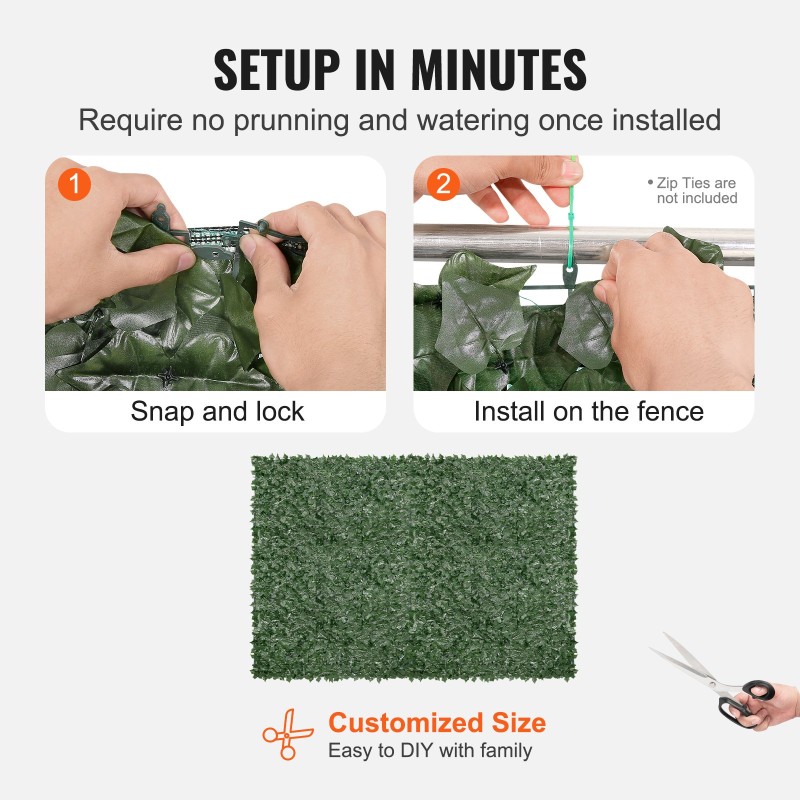 SETUP IN MINUTES
Require no prunning and watering once installed

1
Snap and lock

2
• Zip Ties are not included
Install on the fence

Customized Size
Easy to DIY with family