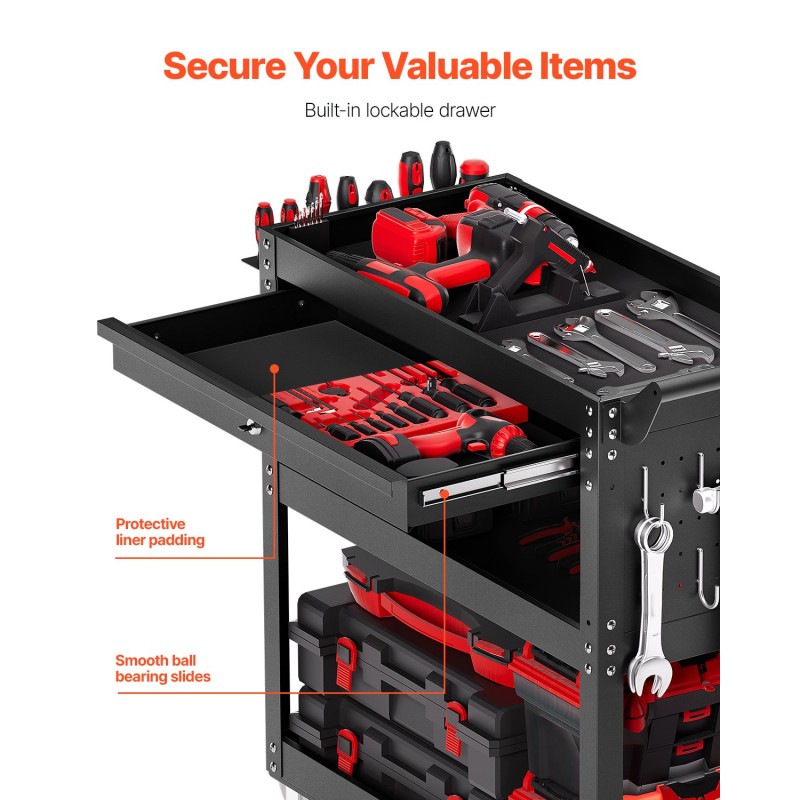 Secure Your Valuable Items

Built-in lockable drawer

Protective liner padding

Smooth ball bearing slides