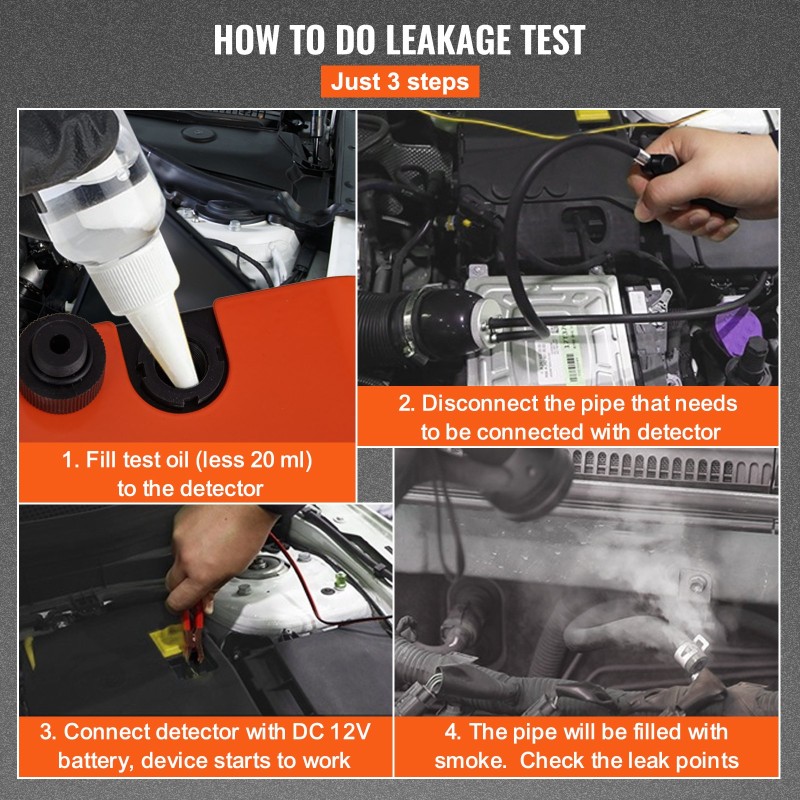 HOW TO DO LEAKAGE TEST

Just 3 steps

1. Fill test oil (less 20 ml) to the detector

2. Disconnect the pipe that needs to be connected with detector

3. Connect detector with DC 12V battery, device starts to work

4. The pipe will be filled with smoke. Check the leak points