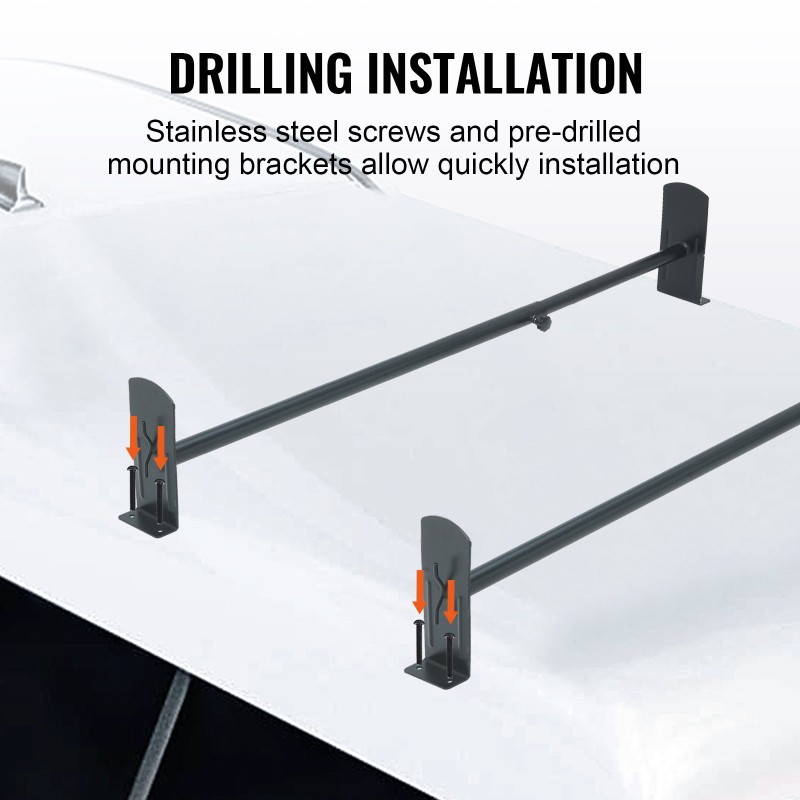 DRILLING INSTALLATION

Stainless steel screws and pre-drilled mounting brackets allow quickly installation