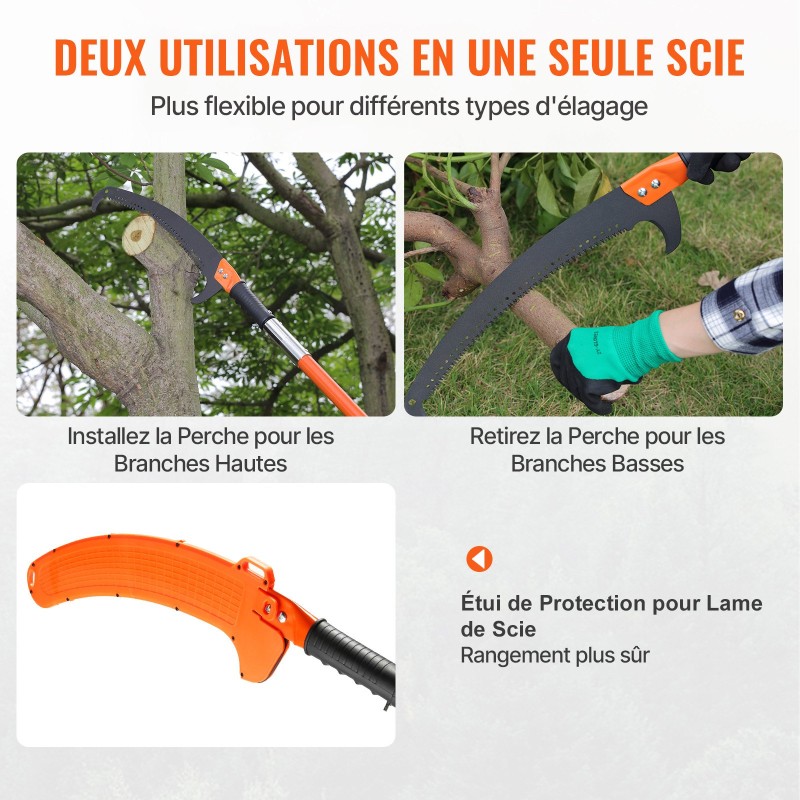 DEUX UTILISATIONS EN UNE SEULE SCIE
Plus flexible pour différents types d'élagage

Installez la Perche pour les Branches Hautes

Retirez la Perche pour les Branches Basses

Étui de Protection pour Lame de Scie
Rangement plus sûr