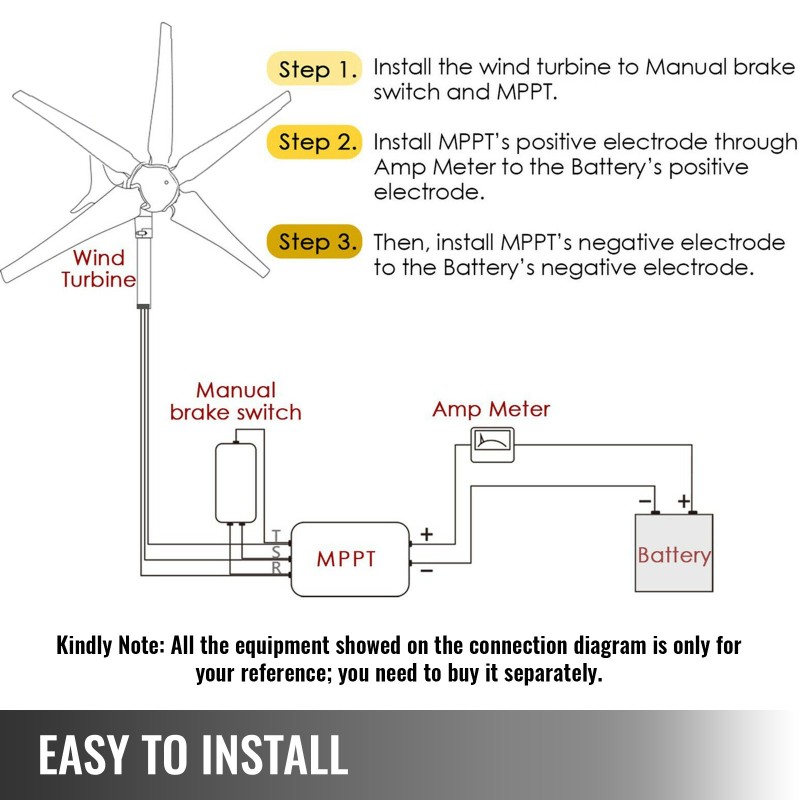 Step 1. Install the wind turbine to Manual brake switch and MPPT.

Step 2. Install MPPT's positive electrode through Amp Meter to the Battery's positive electrode.

Step 3. Then, install MPPT's negative electrode to the Battery's negative electrode.

Wind Turbine

Manual brake switch

Amp Meter

T
S
R

MPPT

+
−

−
+

Battery

Kindly Note: All the equipment showed on the connection diagram is only for your reference; you need to buy it separately.

EASY TO INSTALL