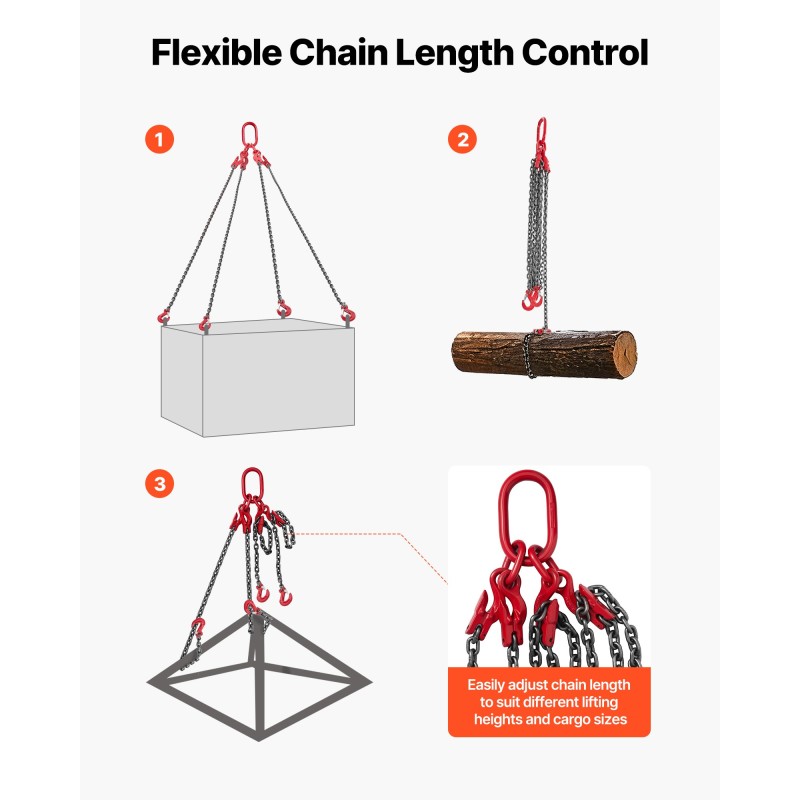 Flexible Chain Length Control

1

2

3

Easily adjust chain length to suit different lifting heights and cargo sizes