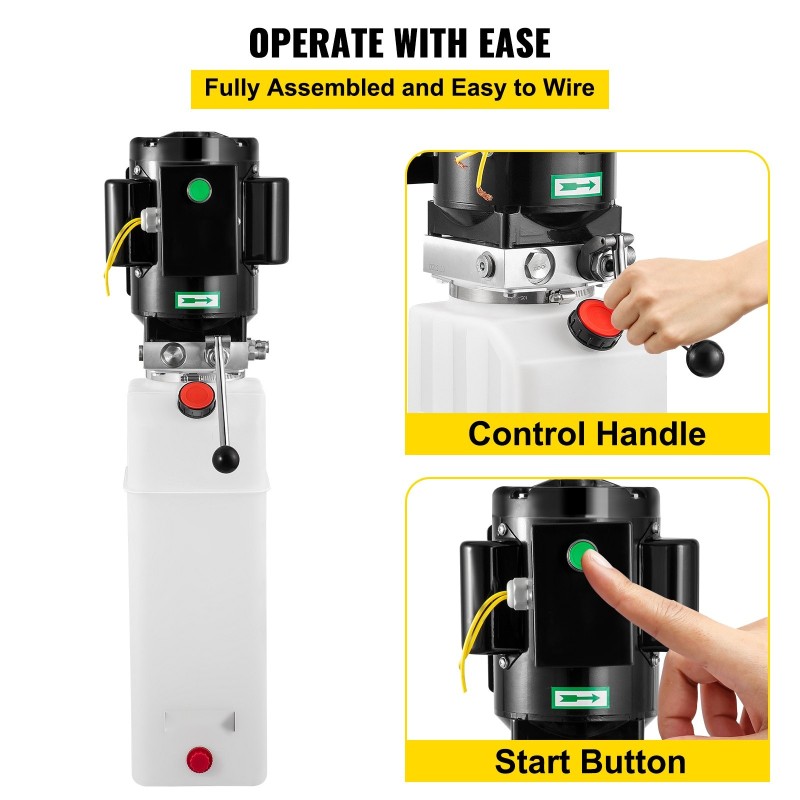 OPERATE WITH EASE

Fully Assembled and Easy to Wire

Control Handle

Start Button