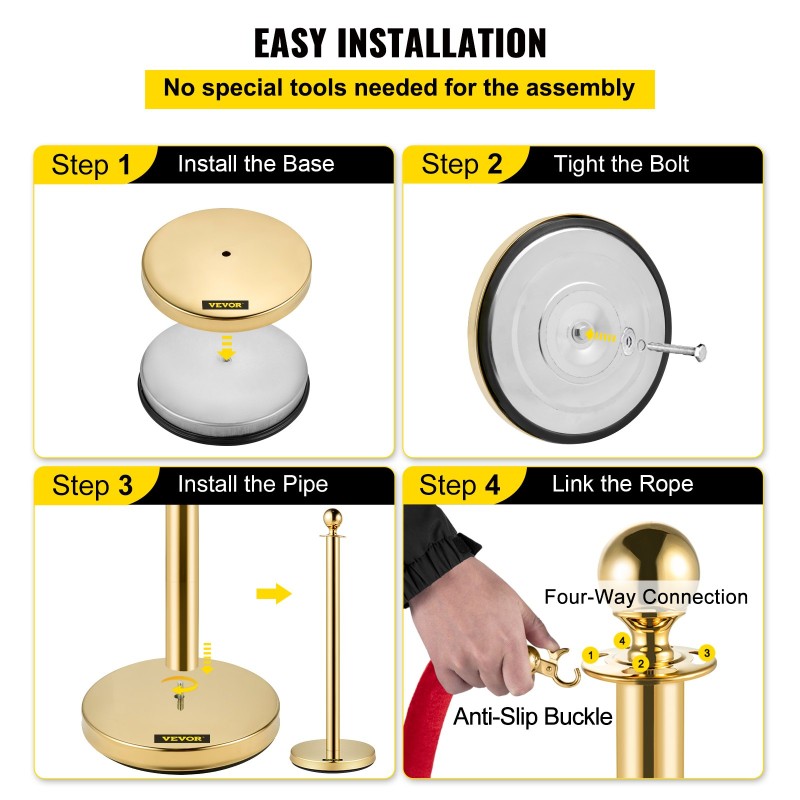 EASY INSTALLATION

No special tools needed for the assembly

Step 1 Install the Base

VEVOR

Step 2 Tight the Bolt

Step 3 Install the Pipe

VEVOR

Step 4 Link the Rope

Four-Way Connection

1 4 2 3

Anti-Slip Buckle