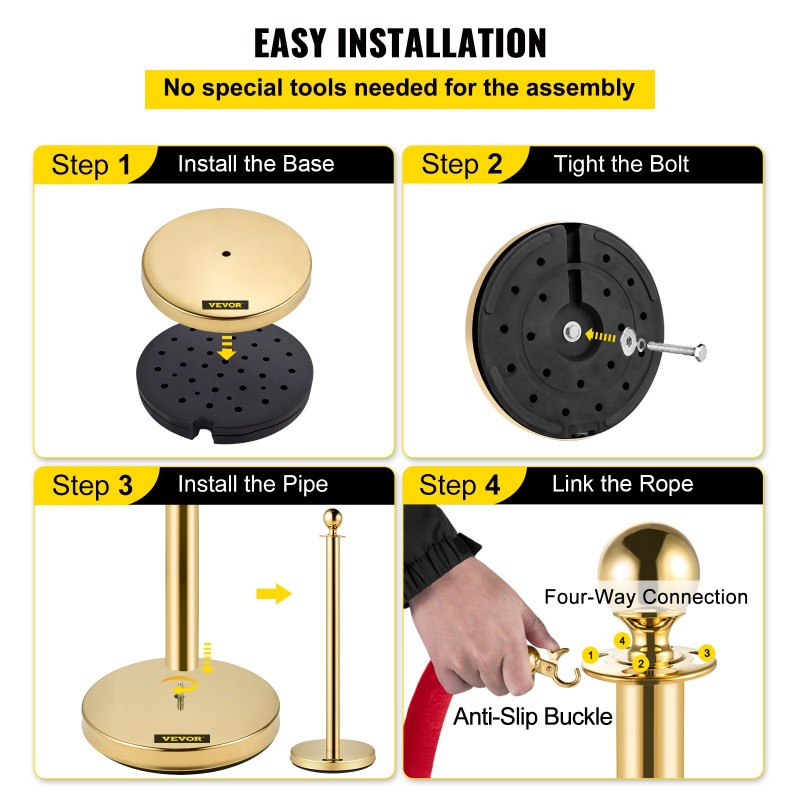 EASY INSTALLATION

No special tools needed for the assembly

Step 1 Install the Base

VEVOR

Step 2 Tight the Bolt

Step 3 Install the Pipe

VEVOR

Step 4 Link the Rope

Four-Way Connection

1
4
2
3

Anti-Slip Buckle