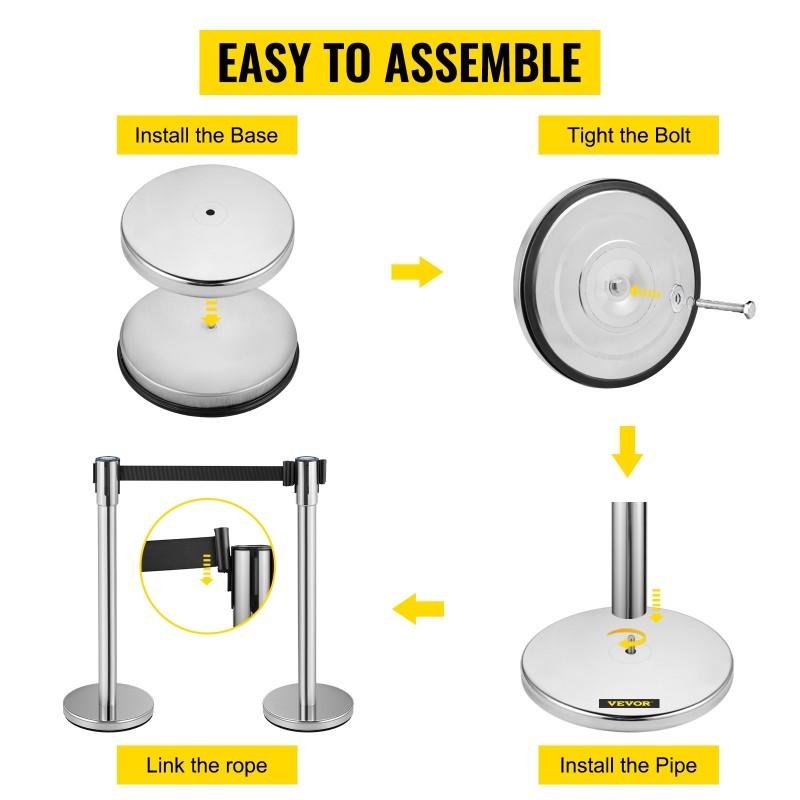 EASY TO ASSEMBLE

Install the Base

Tight the Bolt

VEVOR

Link the rope

Install the Pipe