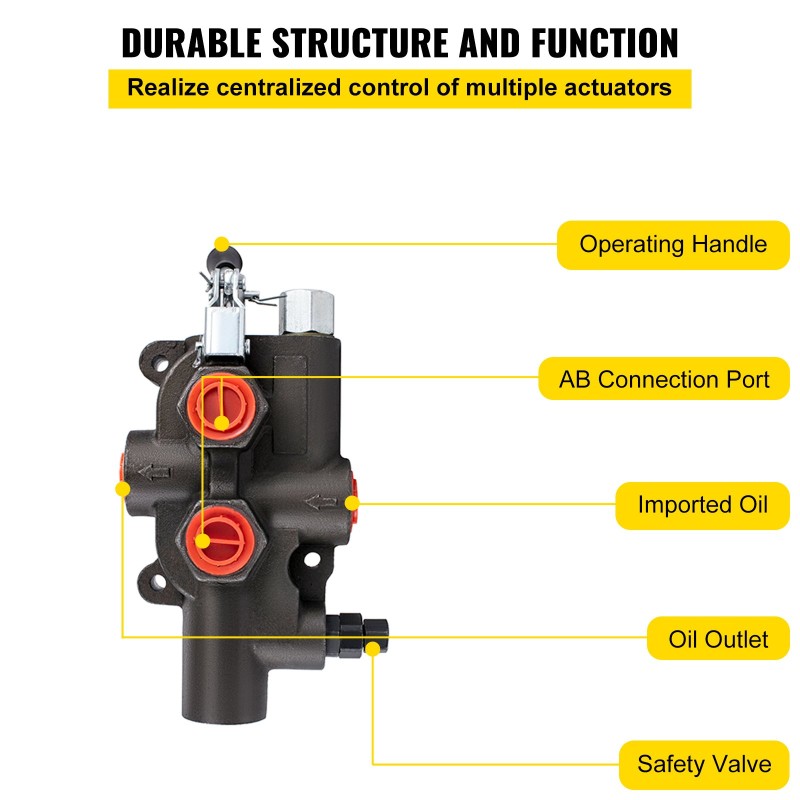 DURABLE STRUCTURE AND FUNCTION

Realize centralized control of multiple actuators

Operating Handle

AB Connection Port

Imported Oil

Oil Outlet

Safety Valve