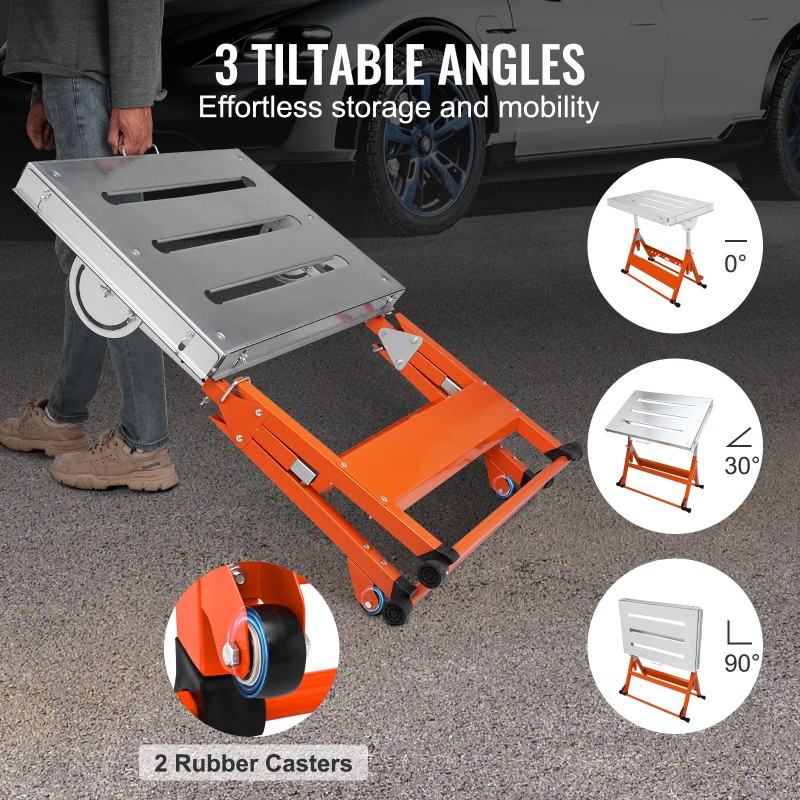 3 TILTABLE ANGLES
Effortless storage and mobility

0°

30°

90°

2 Rubber Casters