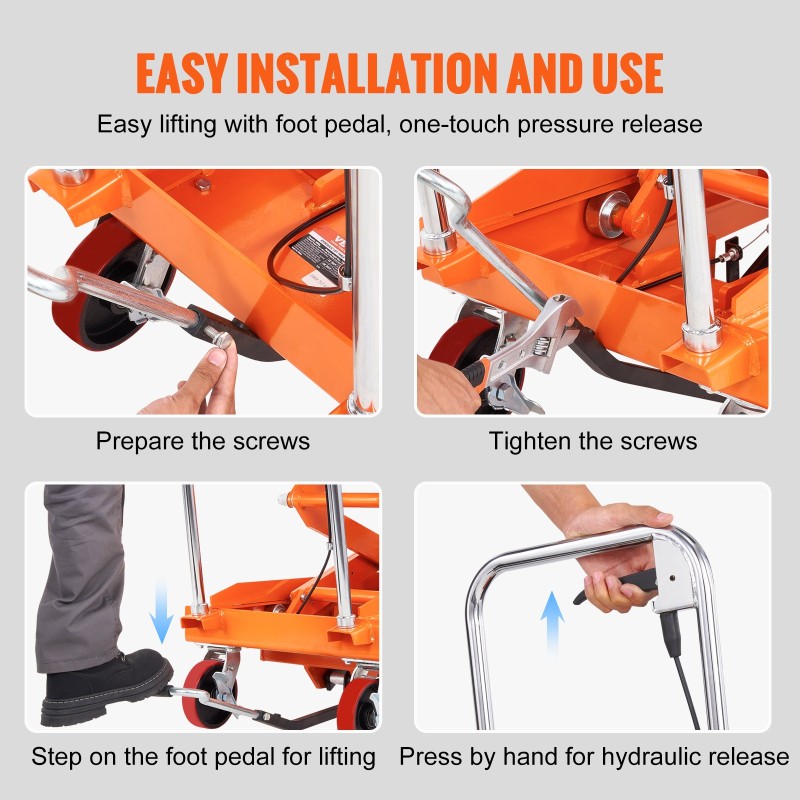 EASY INSTALLATION AND USE

Easy lifting with foot pedal, one-touch pressure release

Prepare the screws

Tighten the screws

Step on the foot pedal for lifting

Press by hand for hydraulic release