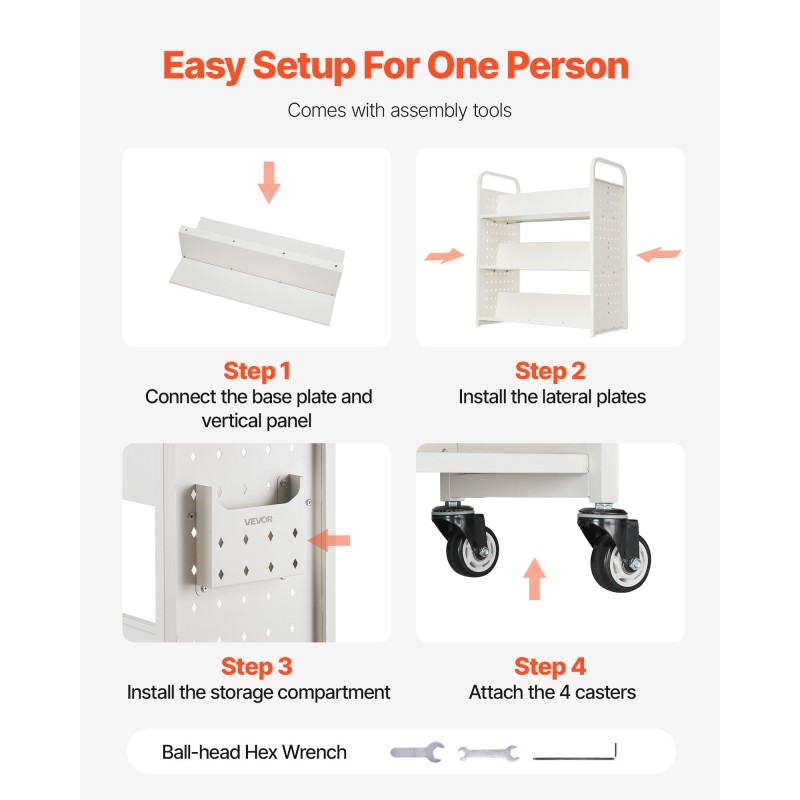 Easy Setup For One Person

Comes with assembly tools

Step 1
Connect the base plate and vertical panel

Step 2
Install the lateral plates

VEVOR

Step 3
Install the storage compartment

Step 4
Attach the 4 casters

Ball-head Hex Wrench