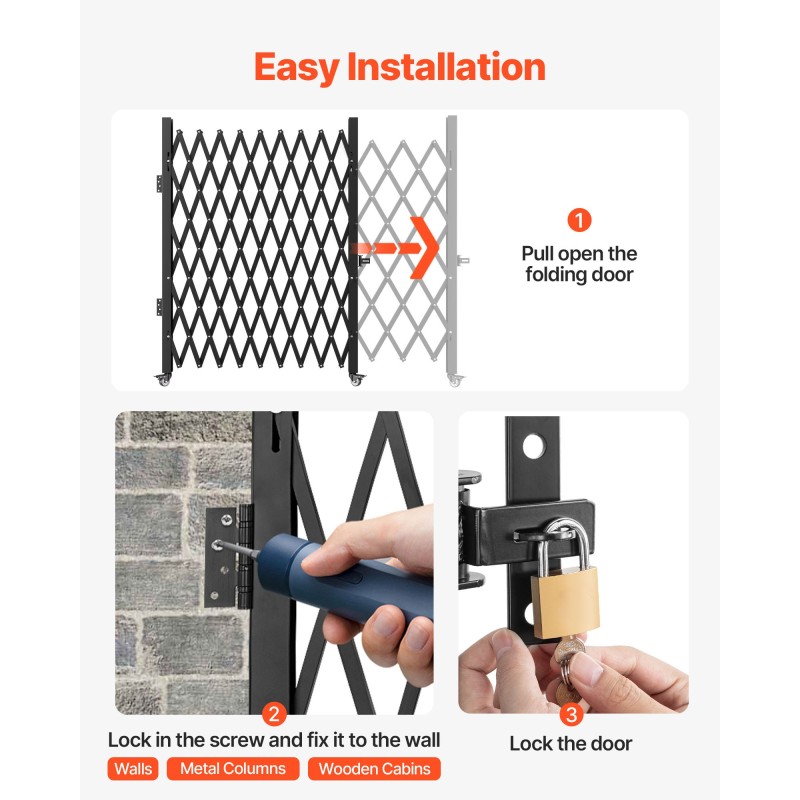 Easy Installation

1
Pull open the folding door

2
Lock in the screw and fix it to the wall

Walls
Metal Columns
Wooden Cabins

3
Lock the door