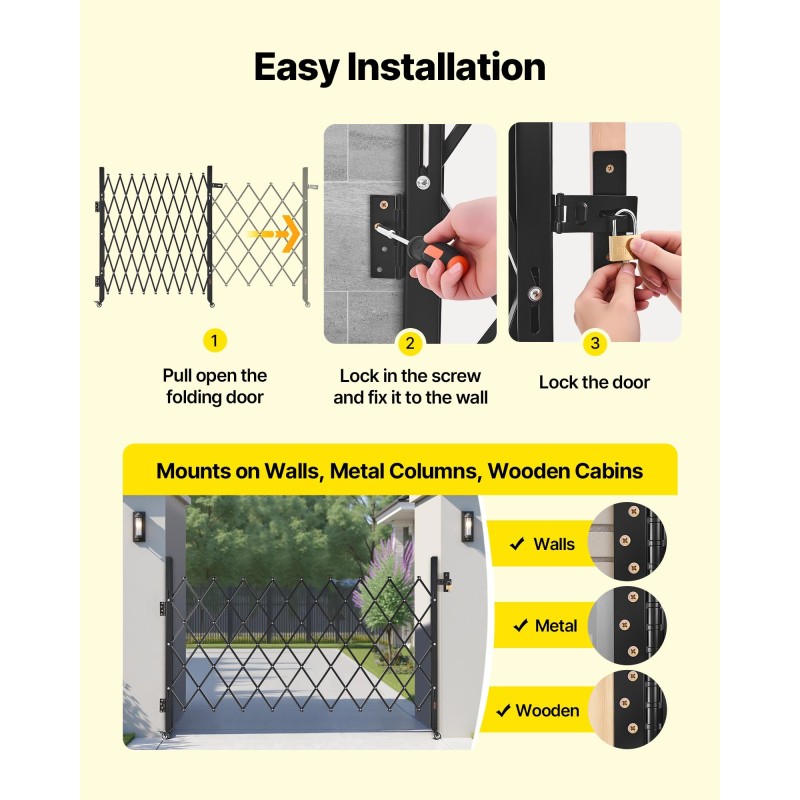 Easy Installation

1
Pull open the folding door

2
Lock in the screw and fix it to the wall

3
Lock the door

Mounts on Walls, Metal Columns, Wooden Cabins

✓ Walls

✓ Metal

✓ Wooden