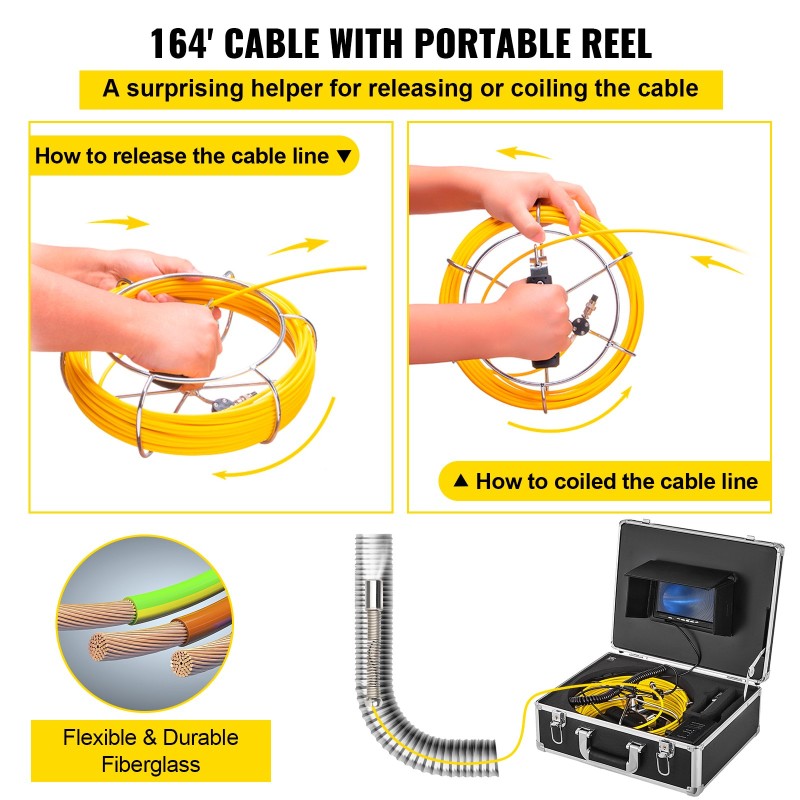 164' CABLE WITH PORTABLE REEL

A surprising helper for releasing or coiling the cable

How to release the cable line ▼

▲ How to coiled the cable line

Flexible & Durable Fiberglass