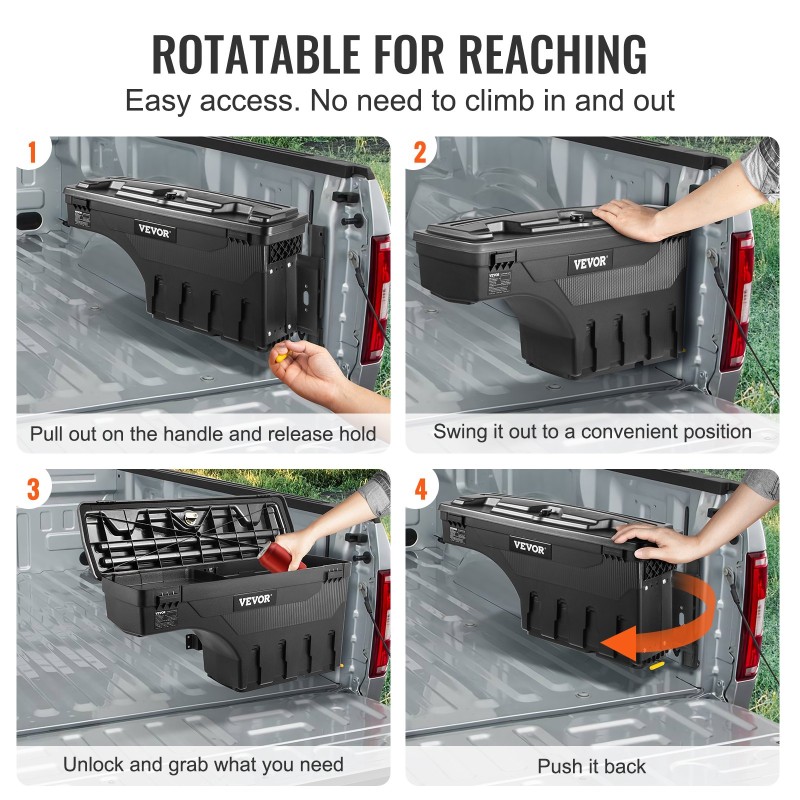 ROTATABLE FOR REACHING
Easy access. No need to climb in and out

1
VEVOR
Pull out on the handle and release hold

2
VEVOR
Swing it out to a convenient position

3
VEVOR
Unlock and grab what you need

4
VEVOR
Push it back