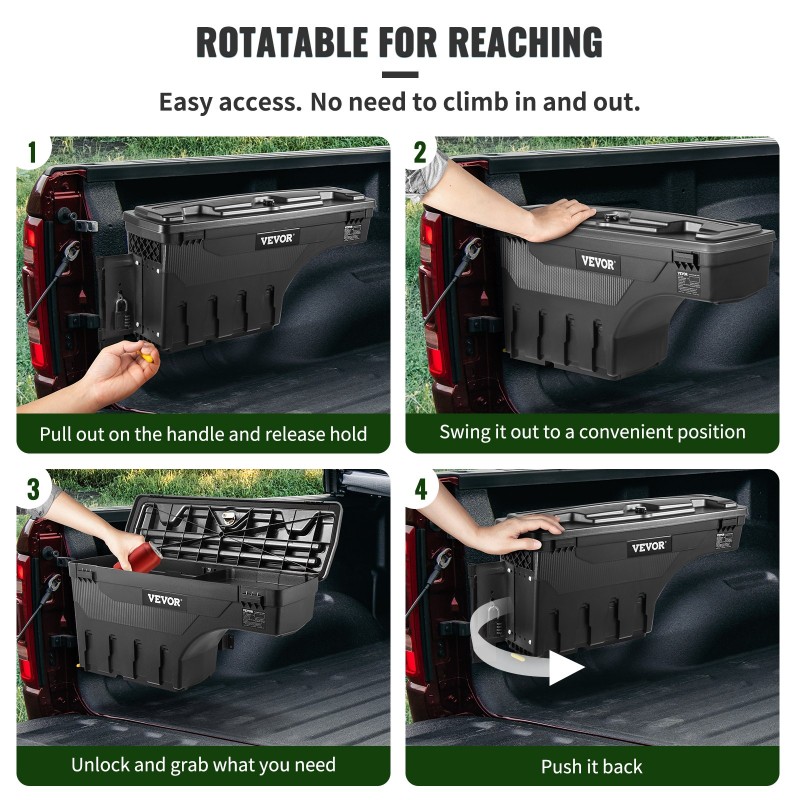 ROTATABLE FOR REACHING

Easy access. No need to climb in and out.

1

VEVOR

Pull out on the handle and release hold

2

VEVOR

Swing it out to a convenient position

3

VEVOR

Unlock and grab what you need

4

VEVOR

Push it back