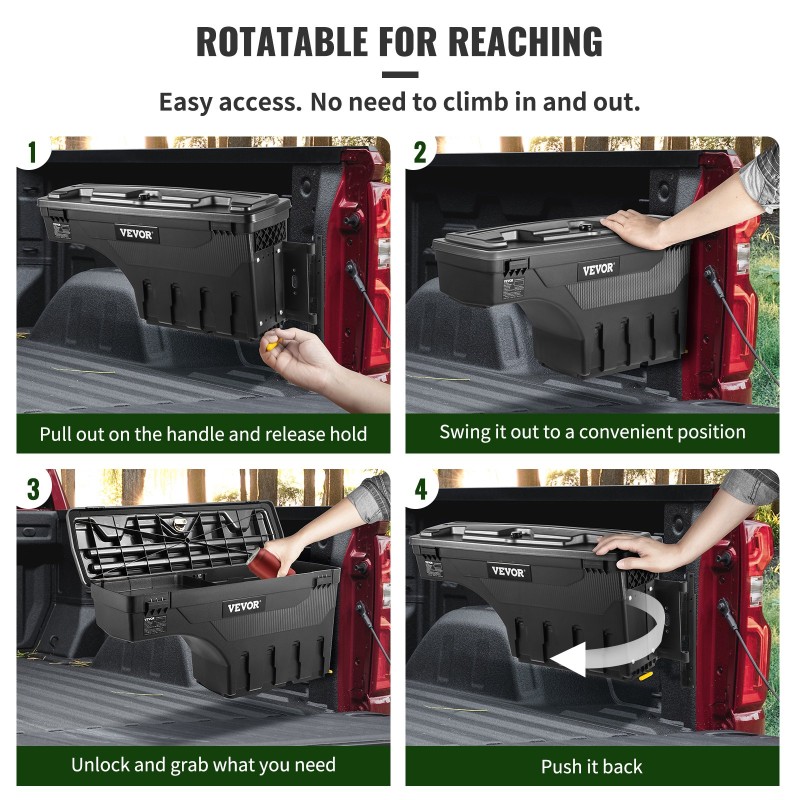 ROTATABLE FOR REACHING

Easy access. No need to climb in and out.

1

VEVOR

Pull out on the handle and release hold

2

VEVOR

Swing it out to a convenient position

3

VEVOR

Unlock and grab what you need

4

VEVOR

Push it back