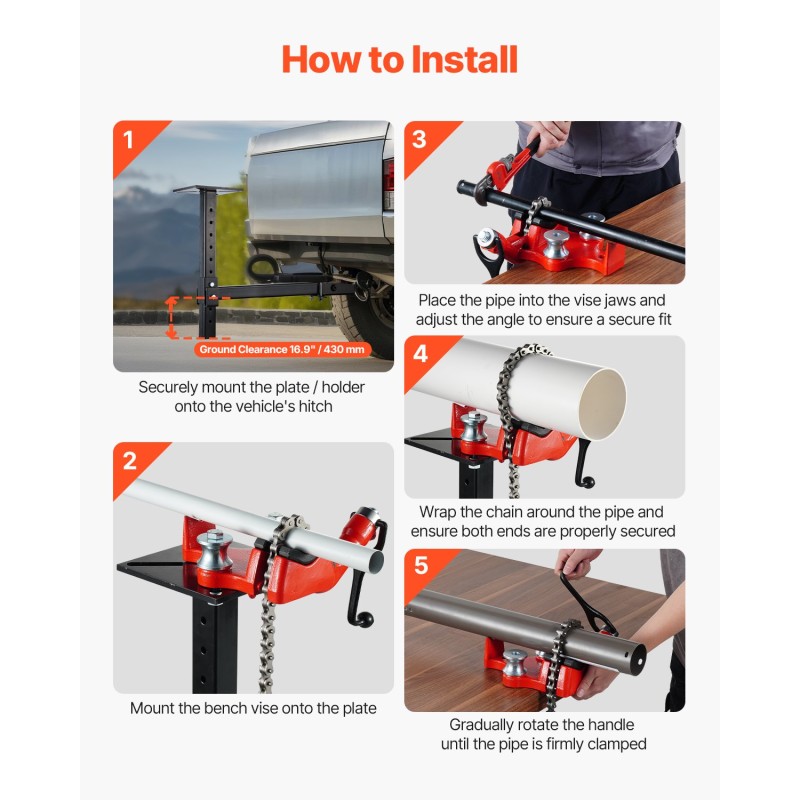 How to Install

1

Ground Clearance 16.9" / 430 mm

Securely mount the plate / holder onto the vehicle's hitch

2

Mount the bench vise onto the plate

3

Place the pipe into the vise jaws and adjust the angle to ensure a secure fit

4

Wrap the chain around the pipe and ensure both ends are properly secured

5

Gradually rotate the handle until the pipe is firmly clamped