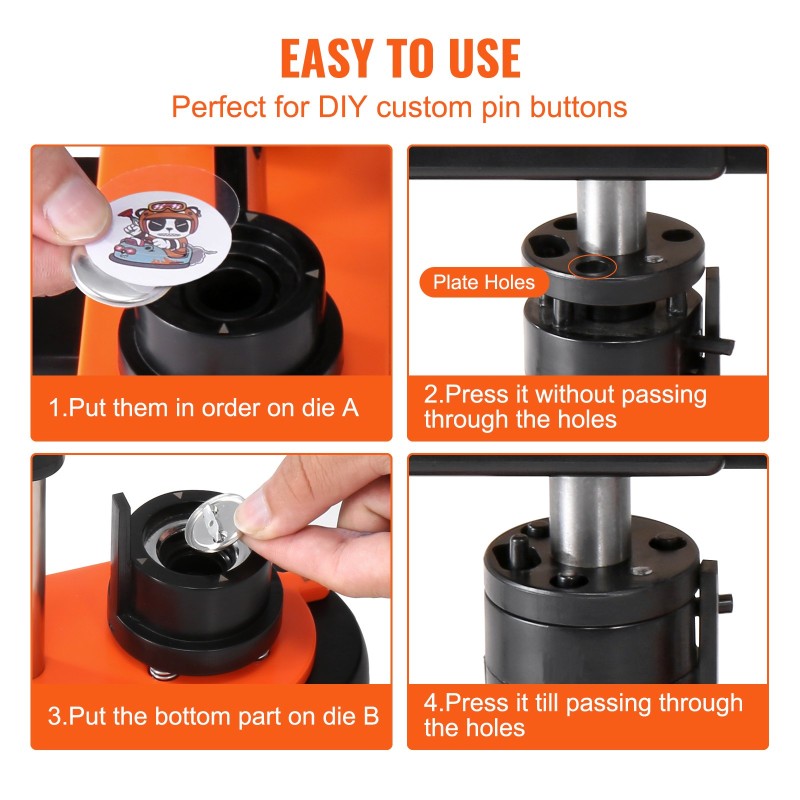 EASY TO USE
Perfect for DIY custom pin buttons

1.Put them in order on die A

Plate Holes

2.Press it without passing through the holes

3.Put the bottom part on die B

4.Press it till passing through the holes